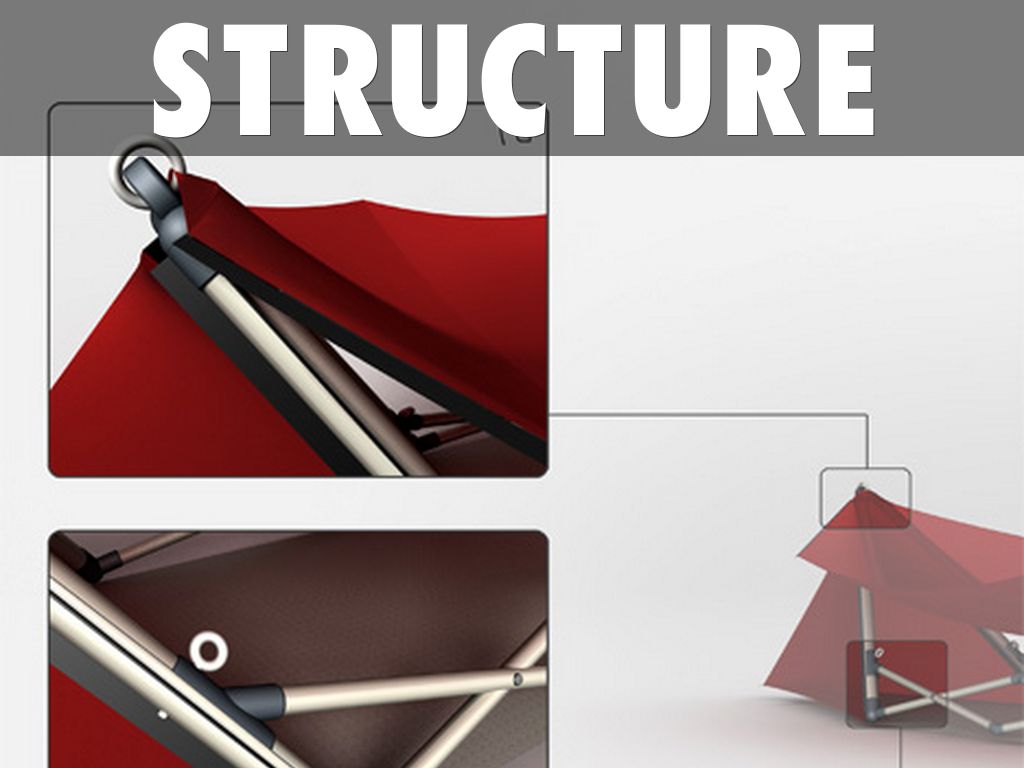 STRUCTURE