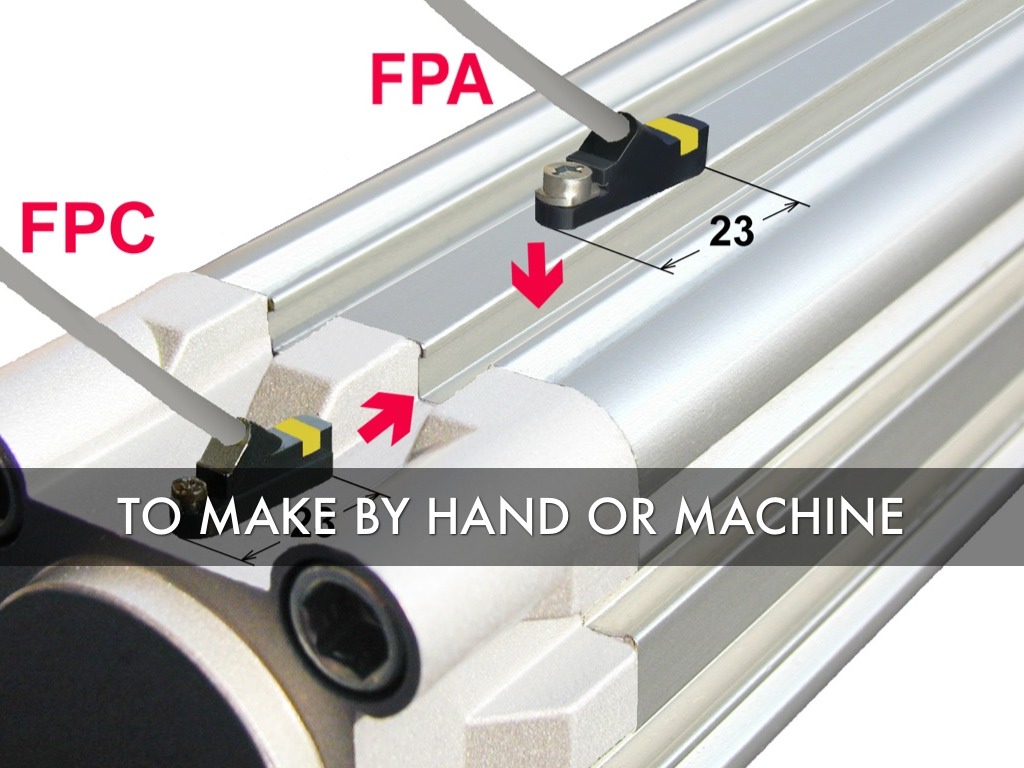 FPA

FPC

23

TO MAKE BY HAND OR MACHINE