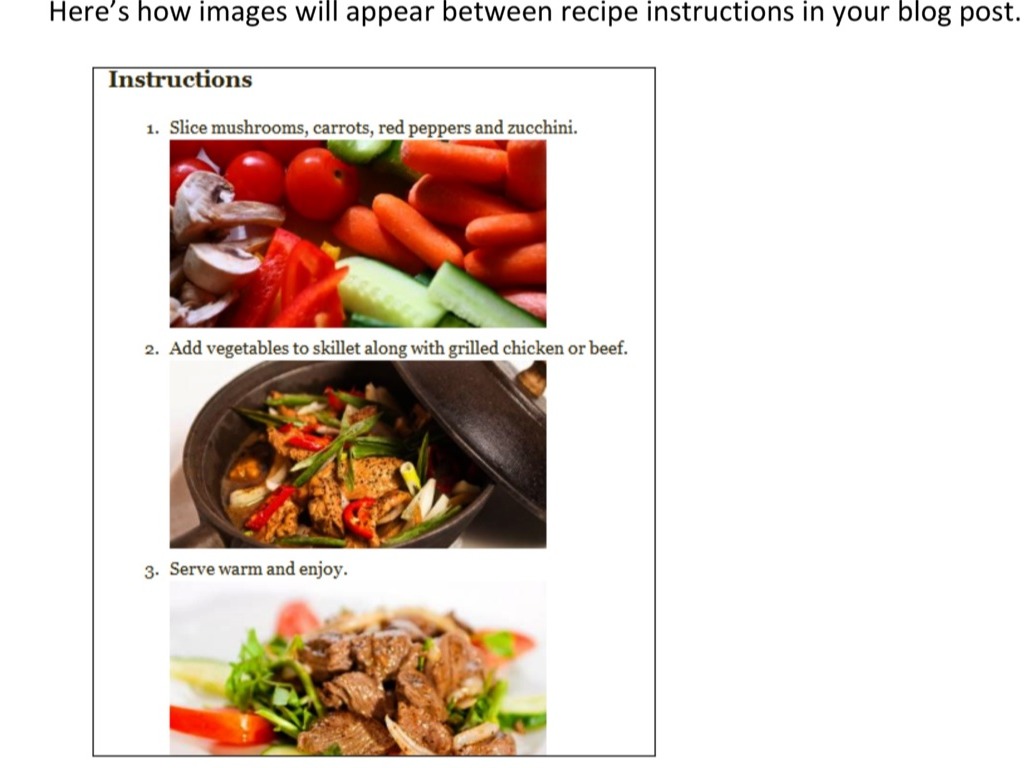 Here's how images will appear between recipe instructions in your blog post.

Instructions

1. Slice mushrooms, carrots, red peppers and zucchini.

2. Add vegetables to skillet along with grilled chicken or beef.

3. Serve warm and enjoy.