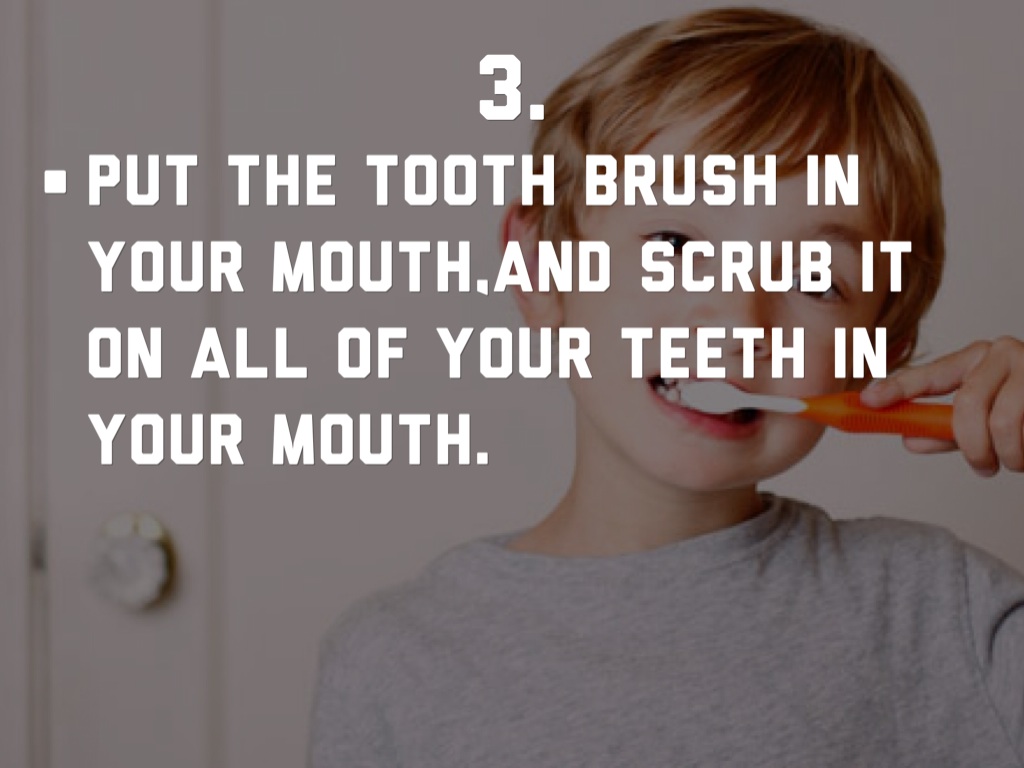 3.

- PUT THE TOOTH BRUSH IN YOUR MOUTH,AND SCRUB IT ON ALL OF YOUR TEETH IN YOUR MOUTH.