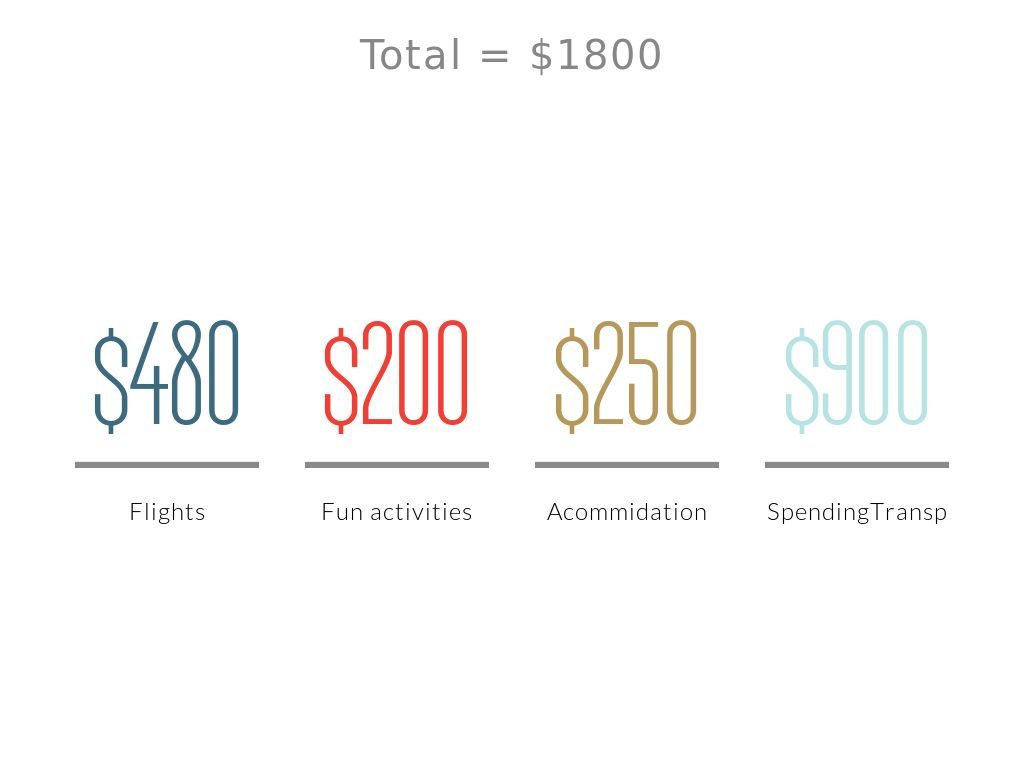 Total = $1800

$480

Flights

$200

Fun activities

$250

Acommidation

$900

SpendingTransp