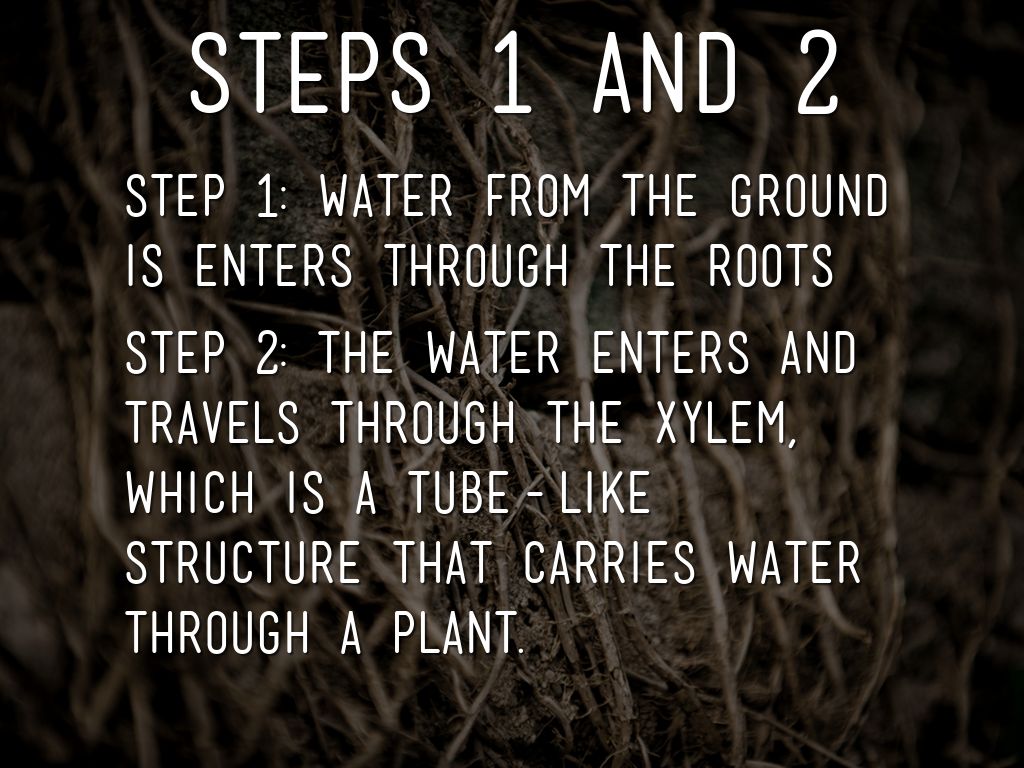 STEPS 1 AND 2

STEP 1: WATER FROM THE GROUND IS ENTERS THROUGH THE ROOTS

STEP 2: THE WATER ENTERS AND TRAVELS THROUGH THE XYLEM, WHICH IS A TUBE-LIKE STRUCTURE THAT CARRIES WATER THROUGH A PLANT.