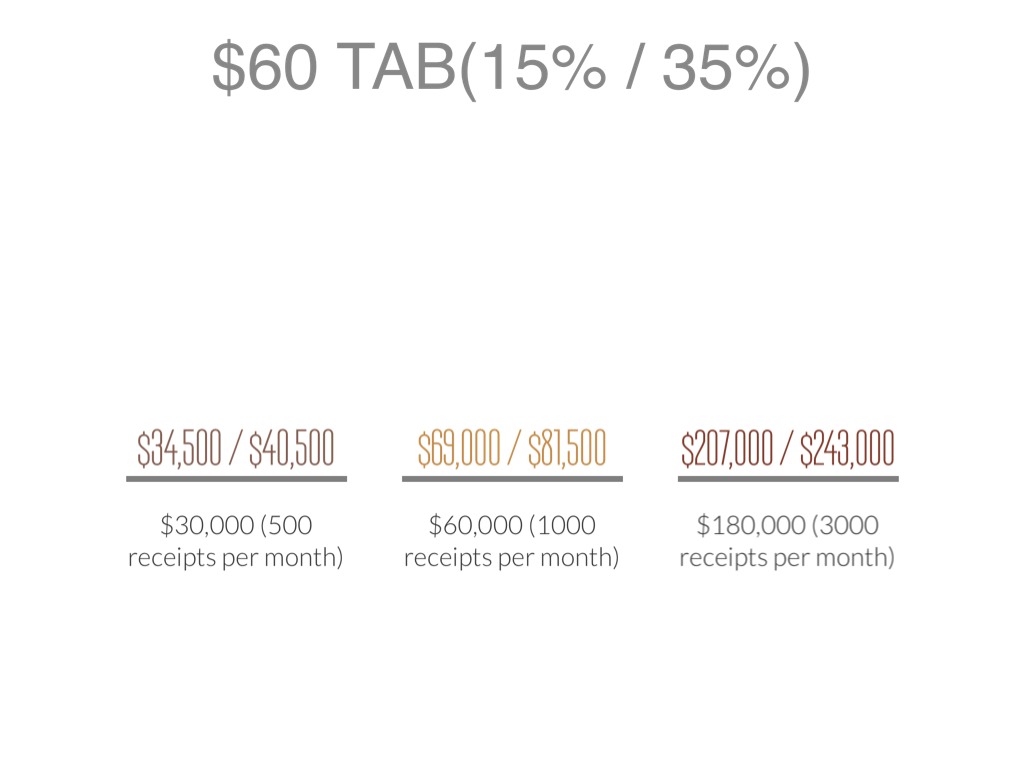 $60 TAB(15% / 35%)

$34,500 / $40,500

$30,000 (500 receipts per month)

$69,000 / $81,500

$60,000 (1000 receipts per month)

$207,000 / $243,000

$180,000 (3000 receipts per month)