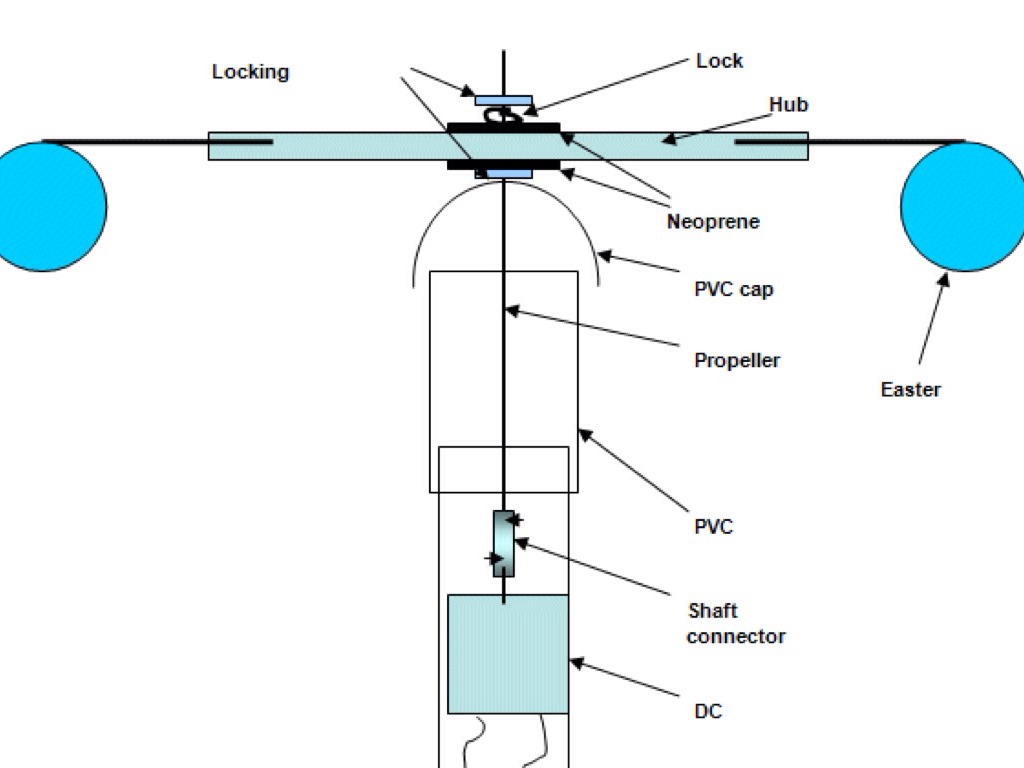 Locking

Lock

Hub

Neoprene

PVC cap

Propeller

Easter

PVC

Shaft connector

DC