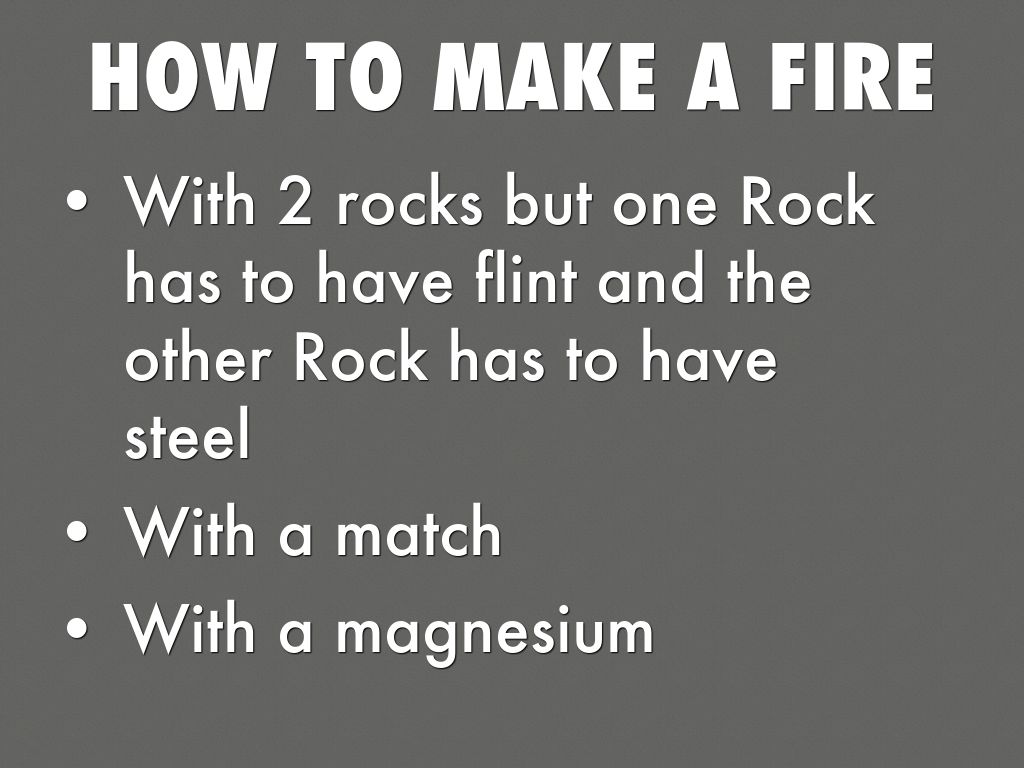 HOW TO MAKE A FIRE

• With 2 rocks but one Rock has to have flint and the other Rock has to have steel
• With a match
• With a magnesium