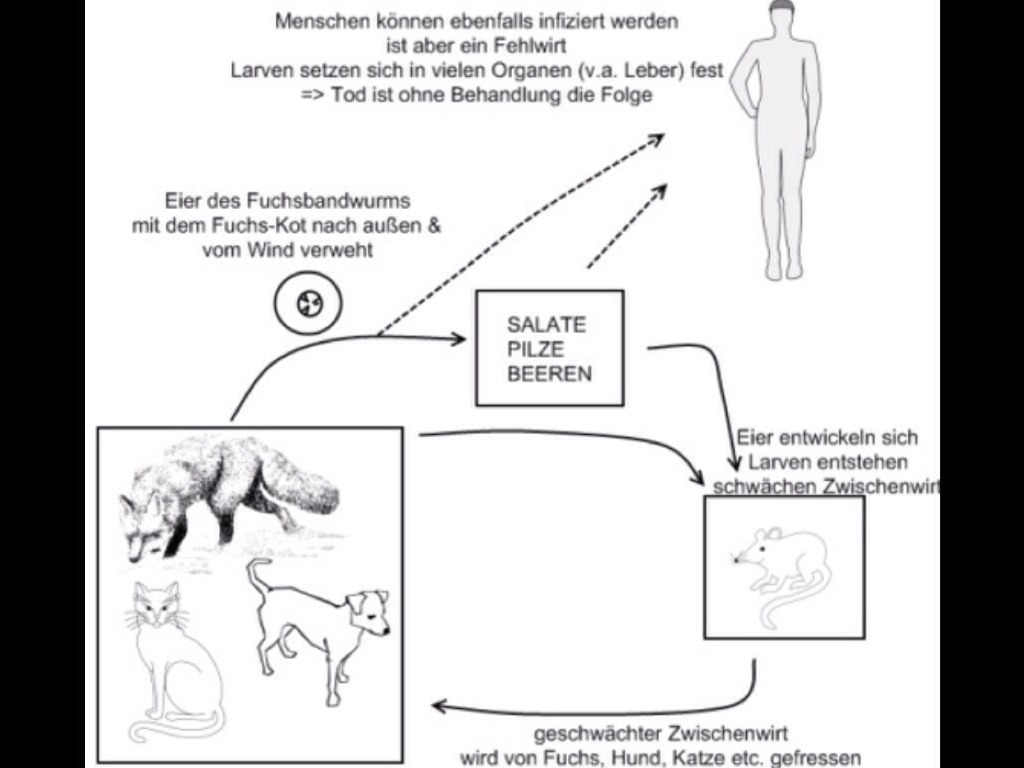 Menschen können ebenfalls infiziert werden
ist aber ein Fehlwirt
Larven setzen sich in vielen Organen (v.a. Leber) fest
=> Tod ist ohne Behandlung die Folge

Eier des Fuchsbandwurms
mit dem Fuchs-Kot nach außen &
vom Wind verweht

SALATE
PILZE
BEEREN

Eier entwickeln sich
Larven entstehen
schwächen Zwischenwirt

geschwächter Zwischenwirt
wird von Fuchs, Hund, Katze etc. gefressen