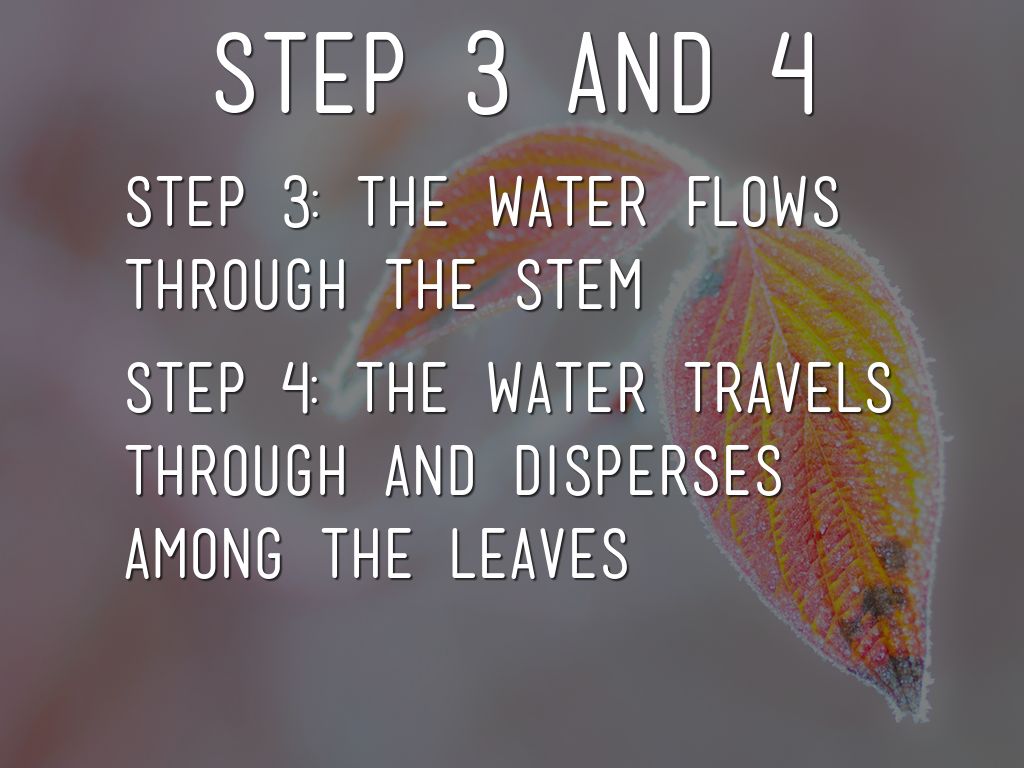 STEP 3 AND 4

STEP 3: THE WATER FLOWS THROUGH THE STEM

STEP 4: THE WATER TRAVELS THROUGH AND DISPERSES AMONG THE LEAVES