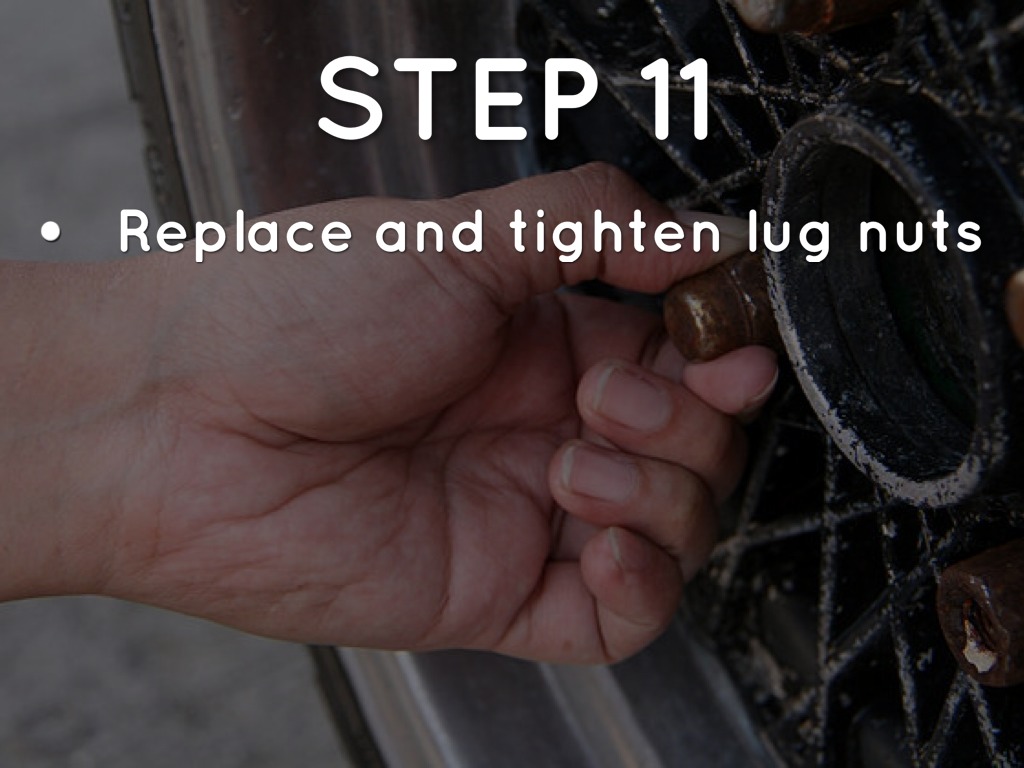 STEP 11

• Replace and tighten lug nuts