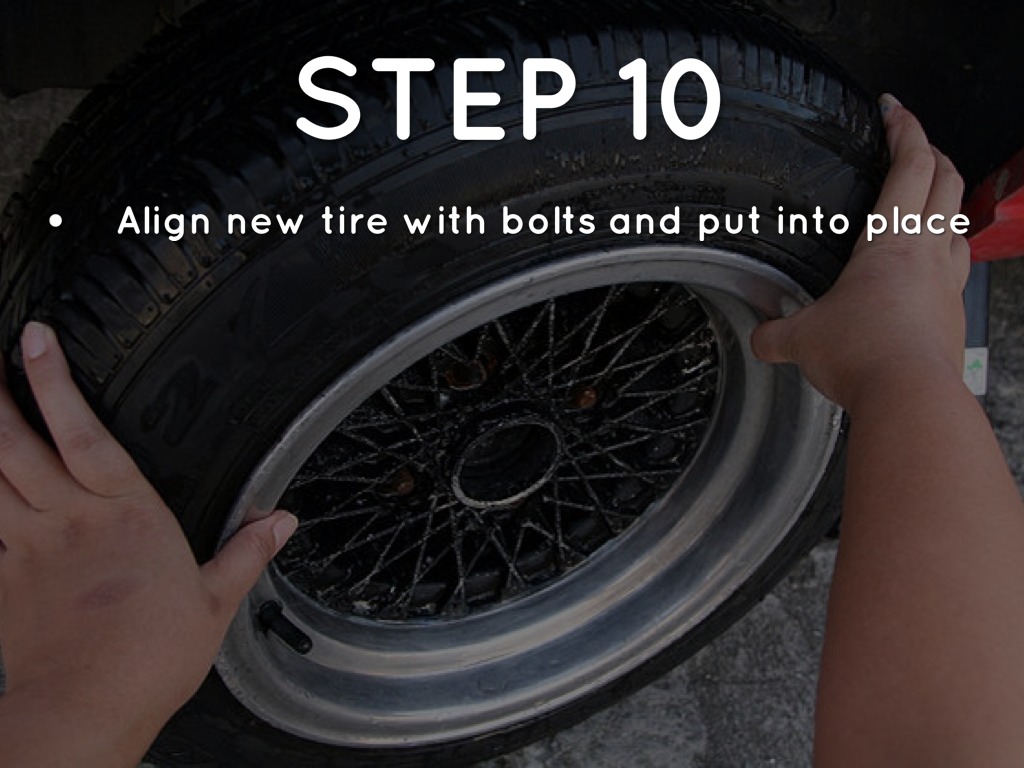 STEP 10

• Align new tire with bolts and put into place