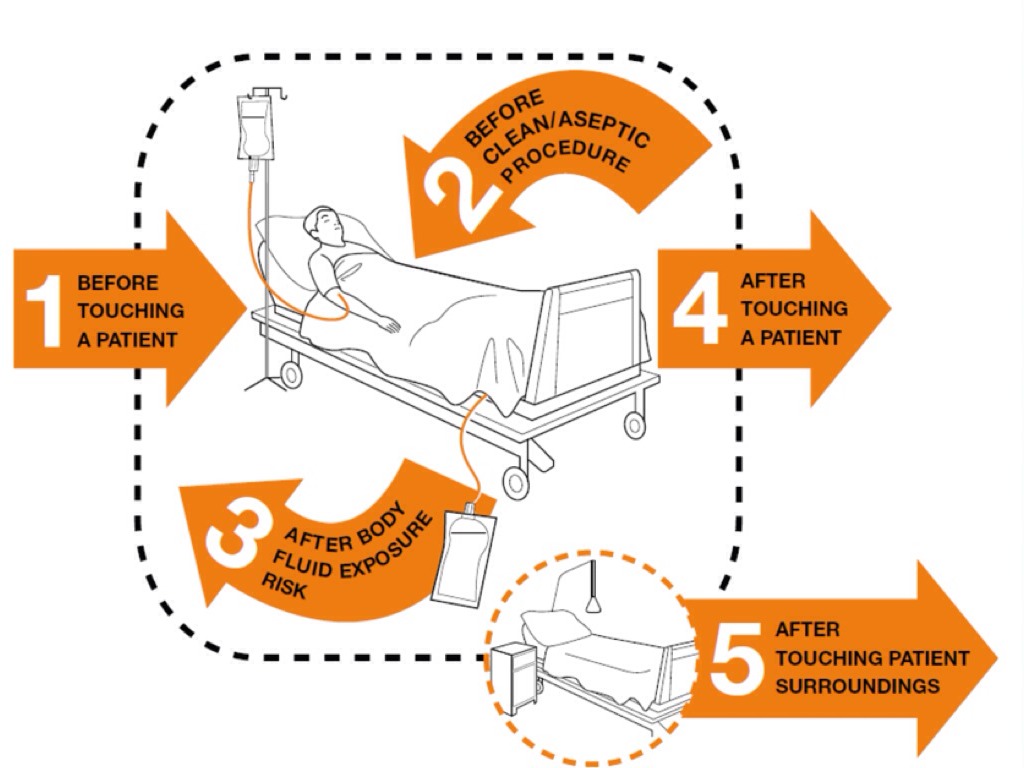 1 BEFORE TOUCHING A PATIENT

2 BEFORE CLEAN/ASEPTIC PROCEDURE

3 AFTER BODY FLUID EXPOSURE RISK

4 AFTER TOUCHING A PATIENT

5 AFTER TOUCHING PATIENT SURROUNDINGS