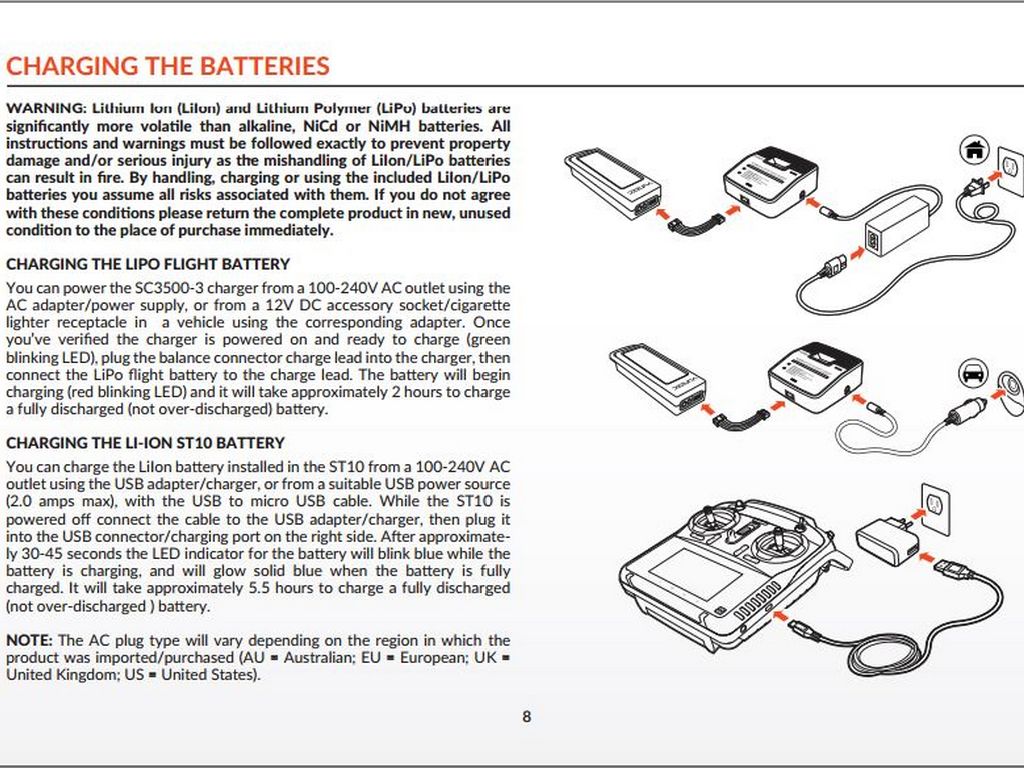 CHARGING THE BATTERIES

WARNING: Lithium Ion (LiIon) and Lithium Polymer (LiPo) batteries are significantly more volatile than alkaline, NiCd or NiMH batteries. All instructions and warnings must be followed exactly to prevent property damage and/or serious injury as the mishandling of LiIon/LiPo batteries can result in fire. By handling, charging or using the included LiIon/LiPo batteries you assume all risks associated with them. If you do not agree with these conditions please return the complete product in new, unused condition to the place of purchase immediately.

CHARGING THE LIPO FLIGHT BATTERY

You can power the SC3500-3 charger from a 100-240V AC outlet using the AC adapter/power supply, or from a 12V DC accessory socket/cigarette lighter receptacle in a vehicle using the corresponding adapter. Once you've verified the charger is powered on and ready to charge (green blinking LED), plug the balance connector charge lead into the charger, then connect the LiPo flight battery to the charge lead. The battery will begin charging (red blinking LED) and it will take approximately 2 hours to charge a fully discharged (not over-discharged) battery.

CHARGING THE LI-ION ST10 BATTERY

You can charge the LiIon battery installed in the ST10 from a 100-240V AC outlet using the USB adapter/charger, or from a suitable USB power source (2.0 amps max), with the USB to micro USB cable. While the ST10 is powered off connect the cable to the USB adapter/charger, then plug it into the USB connector/charging port on the right side. After approximately 30-45 seconds the LED indicator for the battery will blink blue while the battery is charging, and will glow solid blue when the battery is fully charged. It will take approximately 5.5 hours to charge a fully discharged (not over-discharged ) battery.

NOTE: The AC plug type will vary depending on the region in which the product was imported/purchased (AU = Australian; EU = European; UK = United Kingdom; US = United States).

8