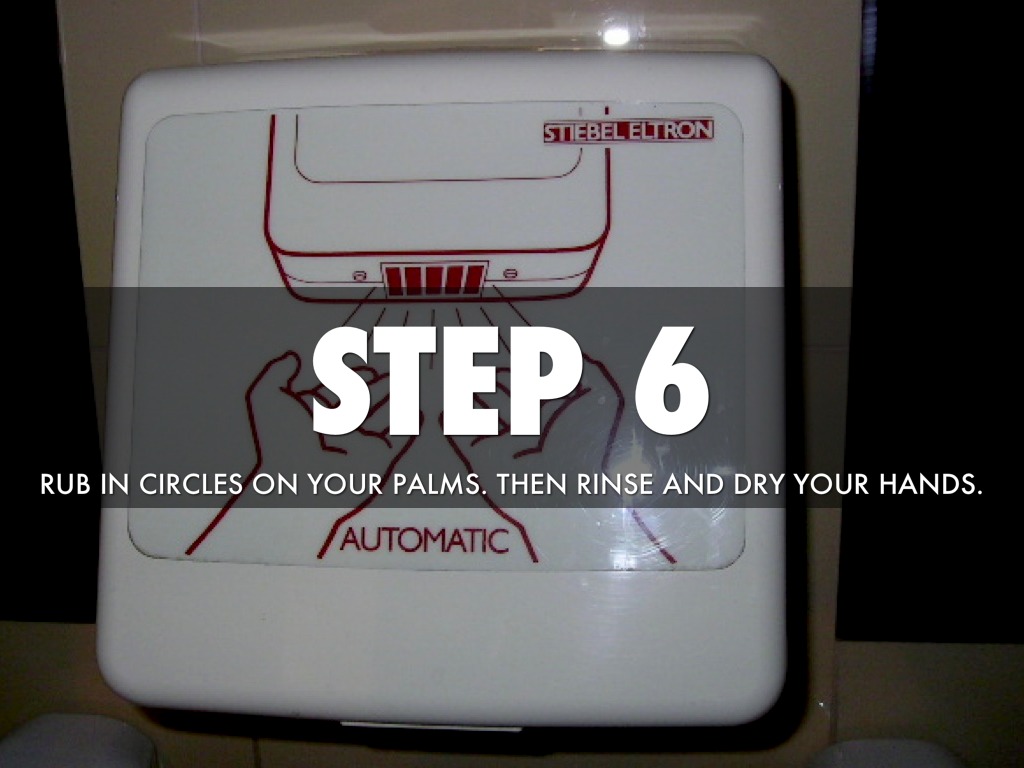 STIEBEL ELTRON

STEP 6

RUB IN CIRCLES ON YOUR PALMS. THEN RINSE AND DRY YOUR HANDS.

AUTOMATIC