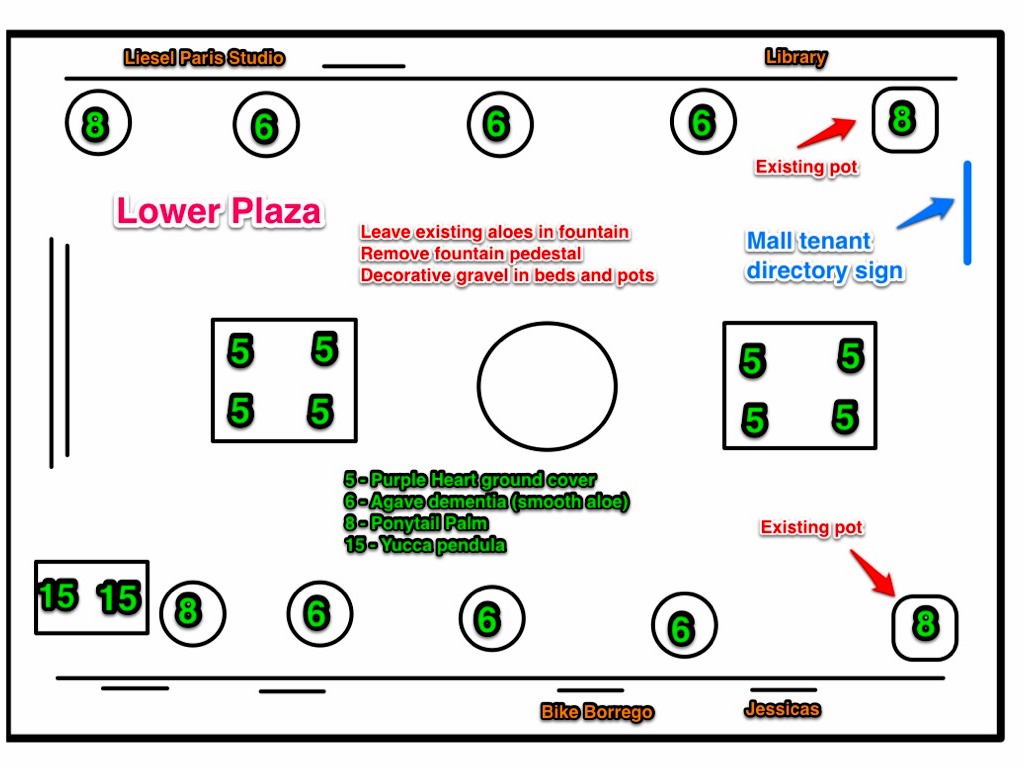 Liesel Paris Studio

Library

8 6 6 6 8

Existing pot

Lower Plaza

Leave existing aloes in fountain
Remove fountain pedestal
Decorative gravel in beds and pots

Mall tenant directory sign

5 5
5 5

5 5
5 5

5 - Purple Heart ground cover
6 - Agave dementia (smooth aloe)
8 - Ponytail Palm
15 - Yucca pendula

Existing pot

15 15 8 6 6 6 8

Bike Borrego

Jessicas