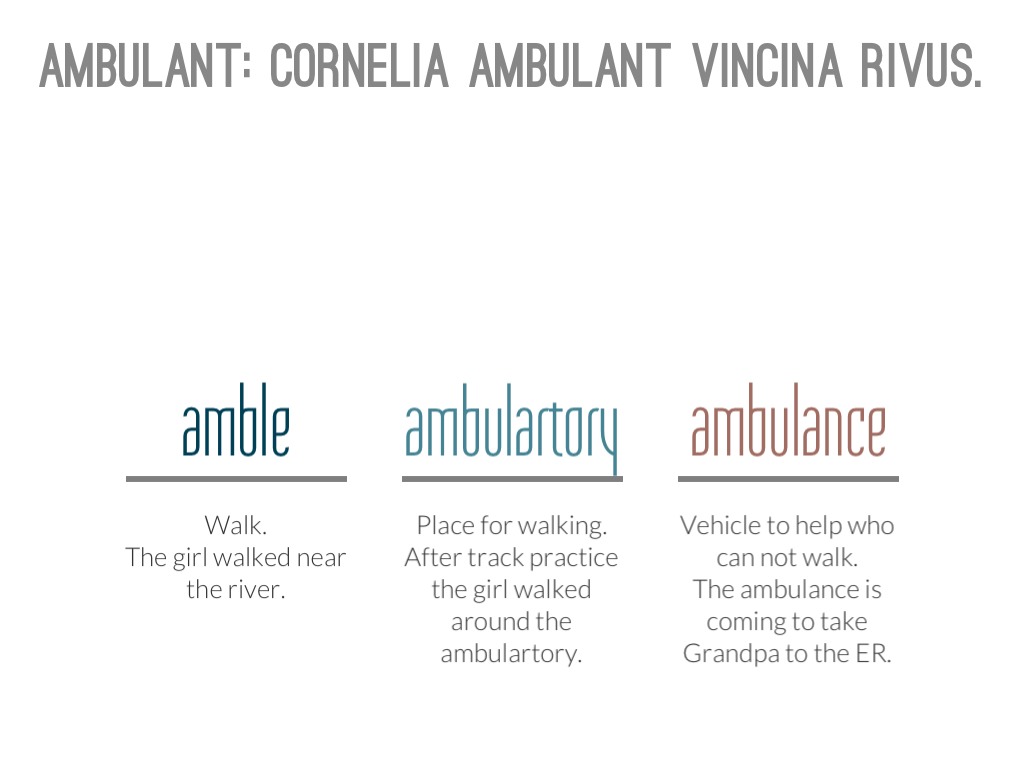 AMBULANT: CORNELIA AMBULANT VINCINA RIVUS.

amble

Walk.
The girl walked near the river.

ambulartory

Place for walking.
After track practice the girl walked around the ambulartory.

ambulance

Vehicle to help who can not walk.
The ambulance is coming to take Grandpa to the ER.