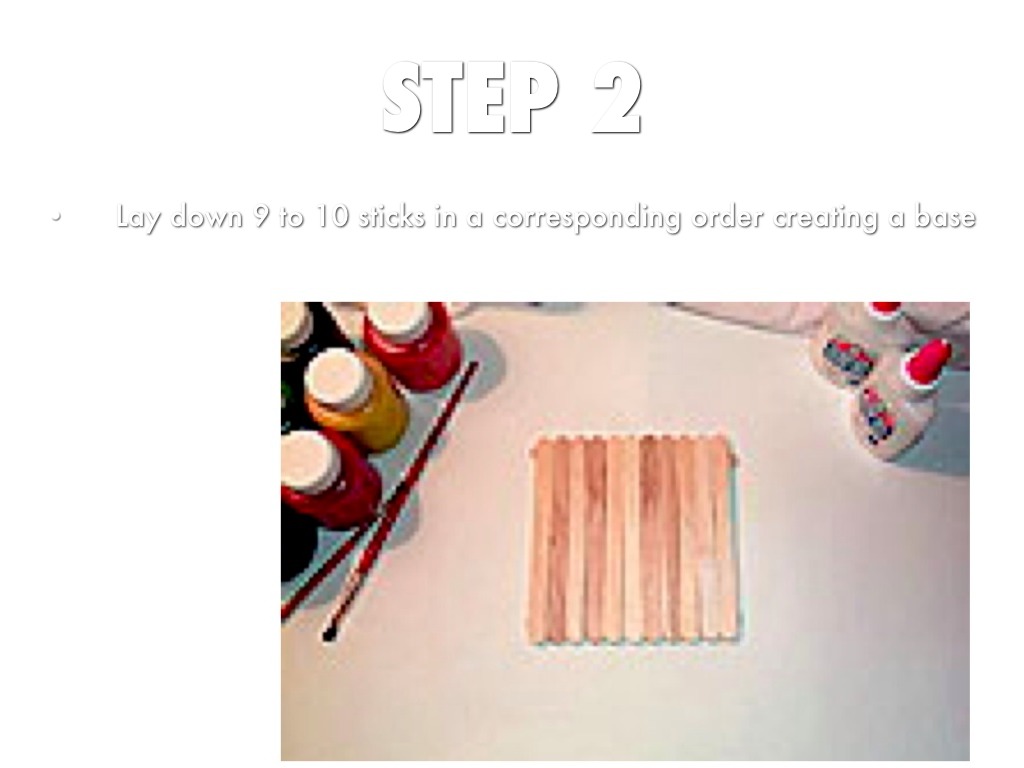 STEP 2

• Lay down 9 to 10 sticks in a corresponding order creating a base