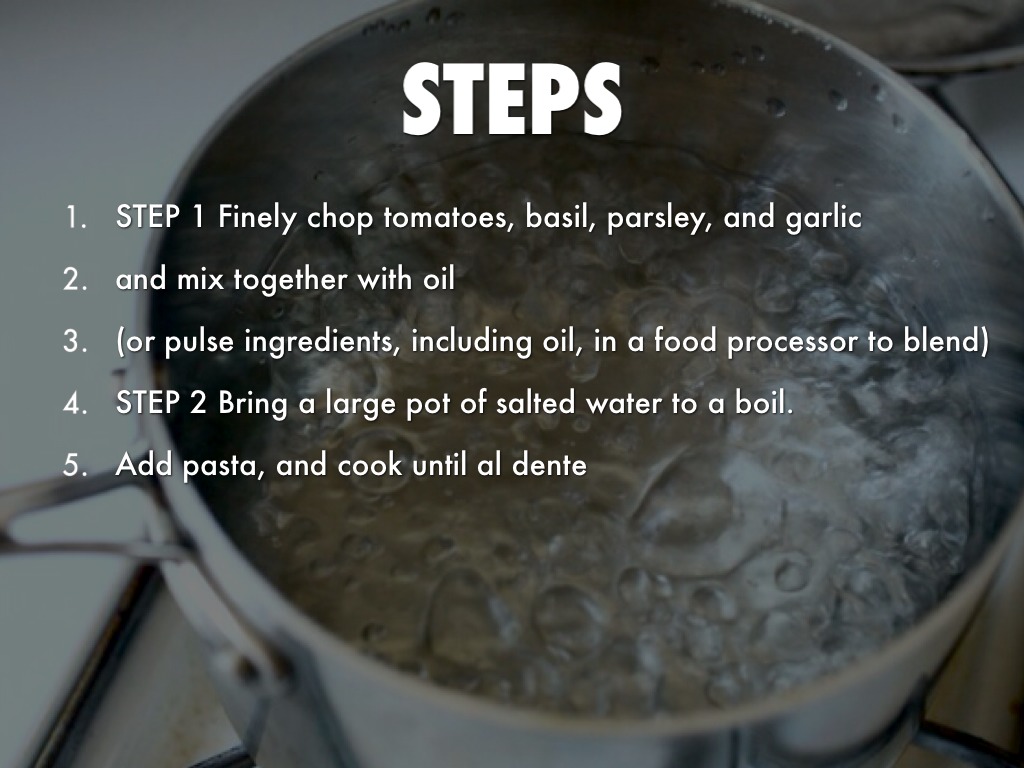 STEPS

1. STEP 1 Finely chop tomatoes, basil, parsley, and garlic
2. and mix together with oil
3. (or pulse ingredients, including oil, in a food processor to blend)
4. STEP 2 Bring a large pot of salted water to a boil.
5. Add pasta, and cook until al dente