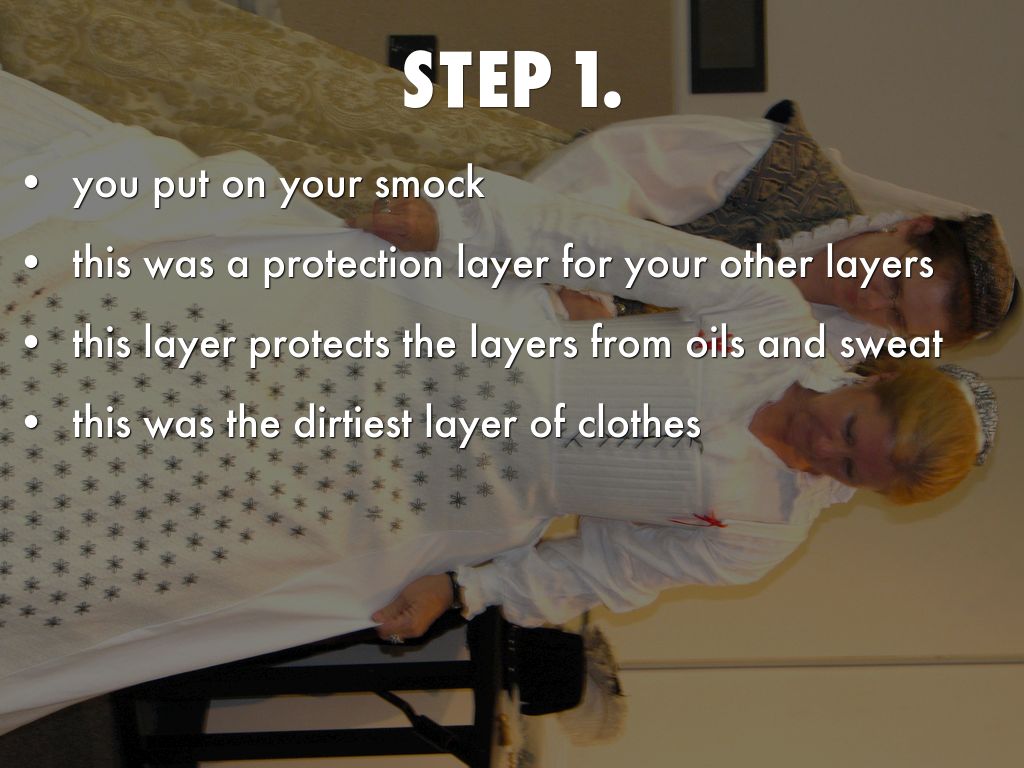 STEP 1.

• you put on your smock
• this was a protection layer for your other layers
• this layer protects the layers from oils and sweat
• this was the dirtiest layer of clothes