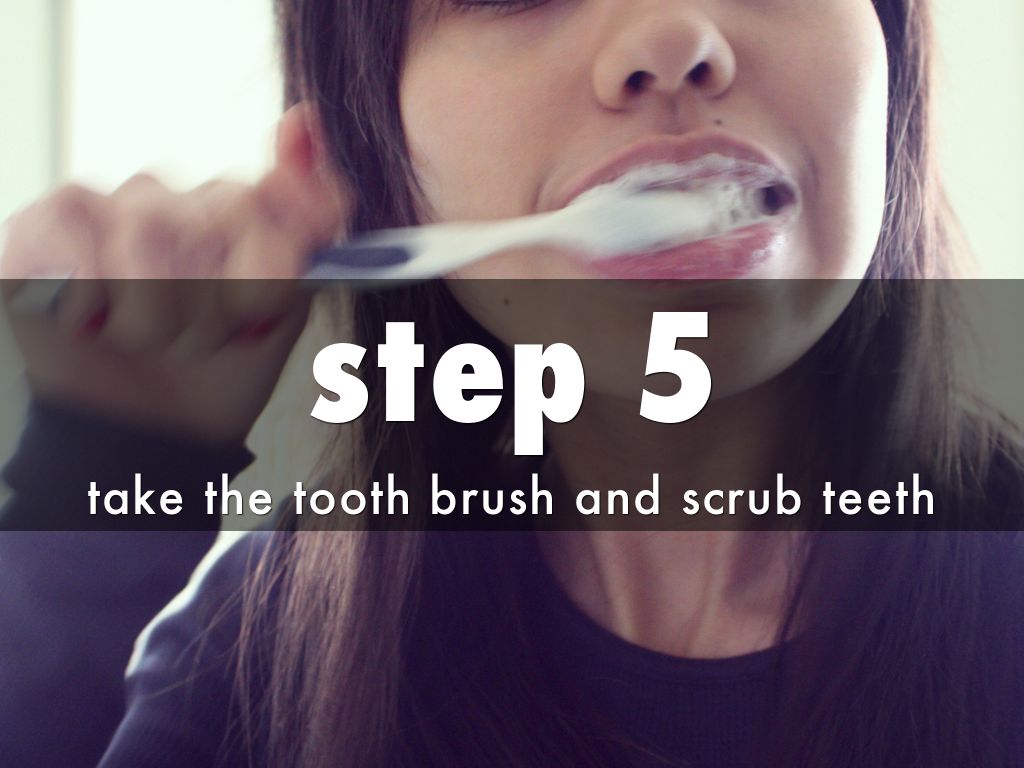 step 5

take the tooth brush and scrub teeth