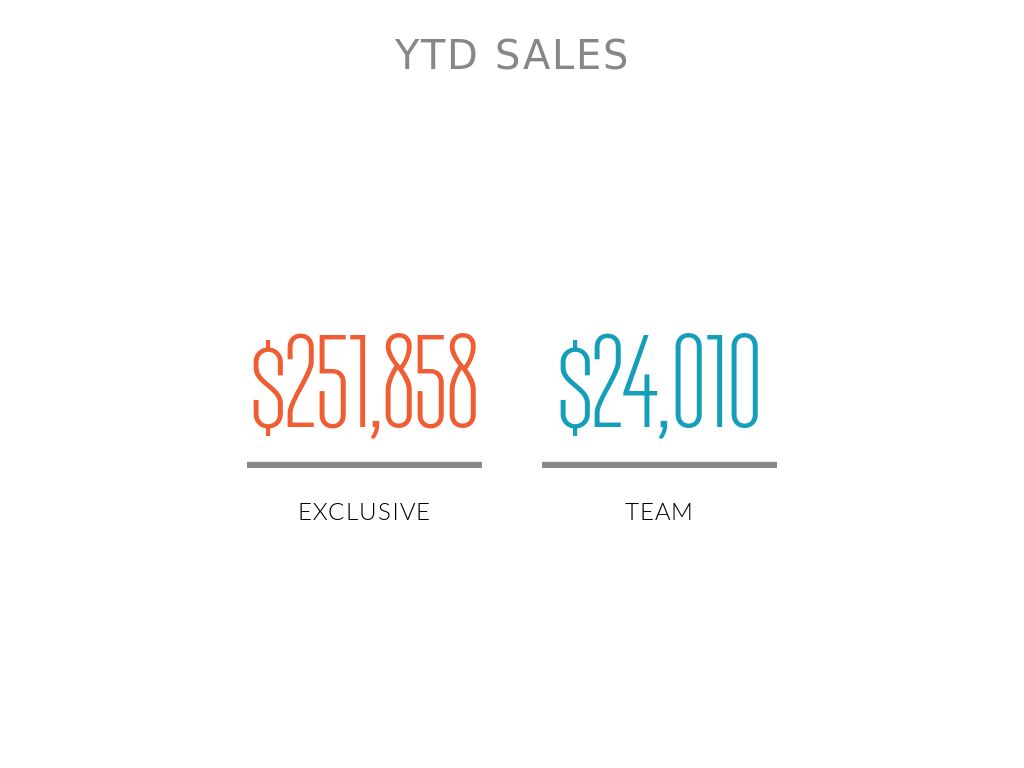 YTD SALES

$251,858

EXCLUSIVE

$24,010

TEAM