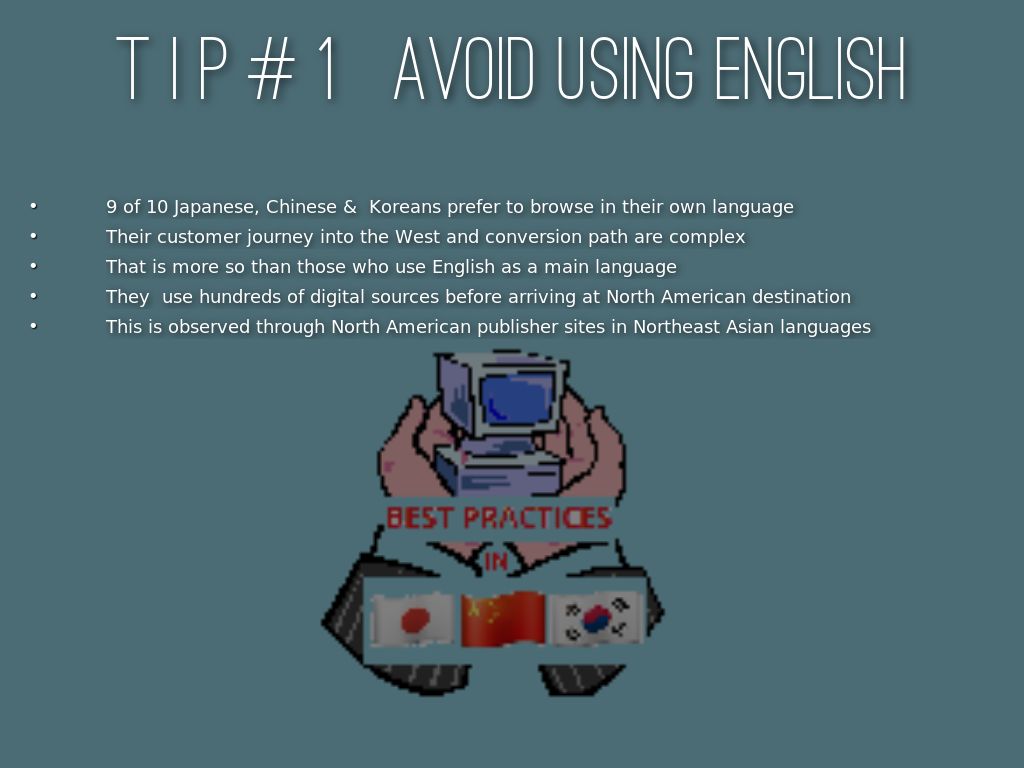 TIP #1 AVOID USING ENGLISH

• 9 of 10 Japanese, Chinese & Koreans prefer to browse in their own language
• Their customer journey into the West and conversion path are complex
• That is more so than those who use English as a main language
• They use hundreds of digital sources before arriving at North American destination
• This is observed through North American publisher sites in Northeast Asian languages

BEST PRACTICES
IN