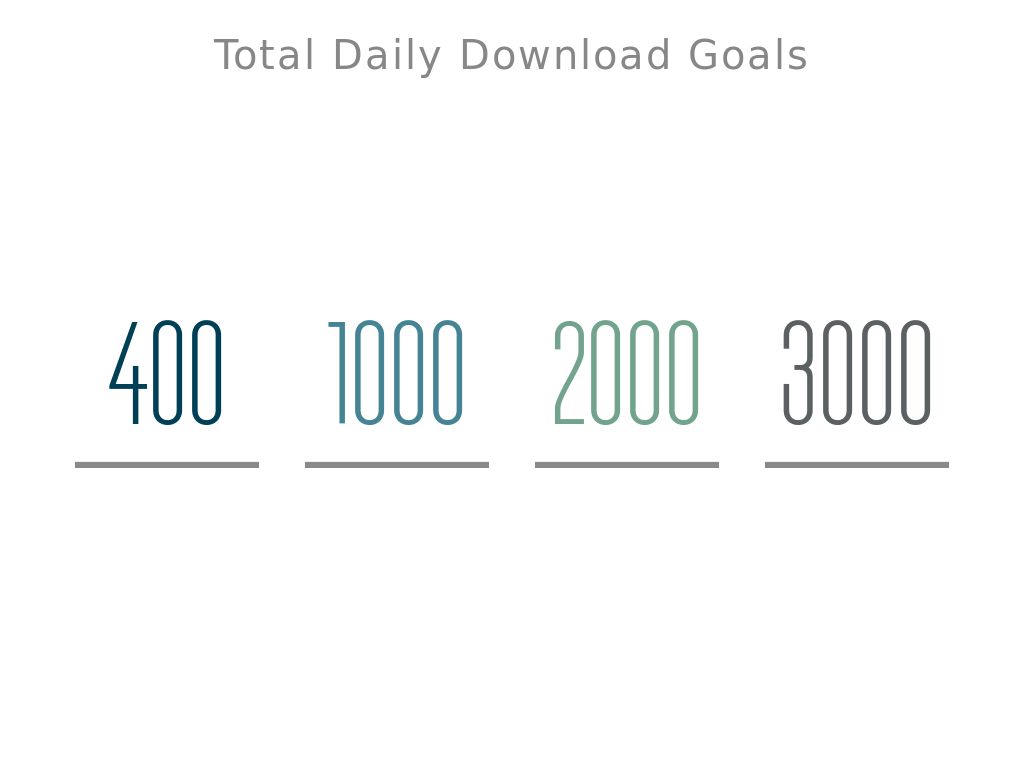 Total Daily Download Goals

400

1000

2000

3000