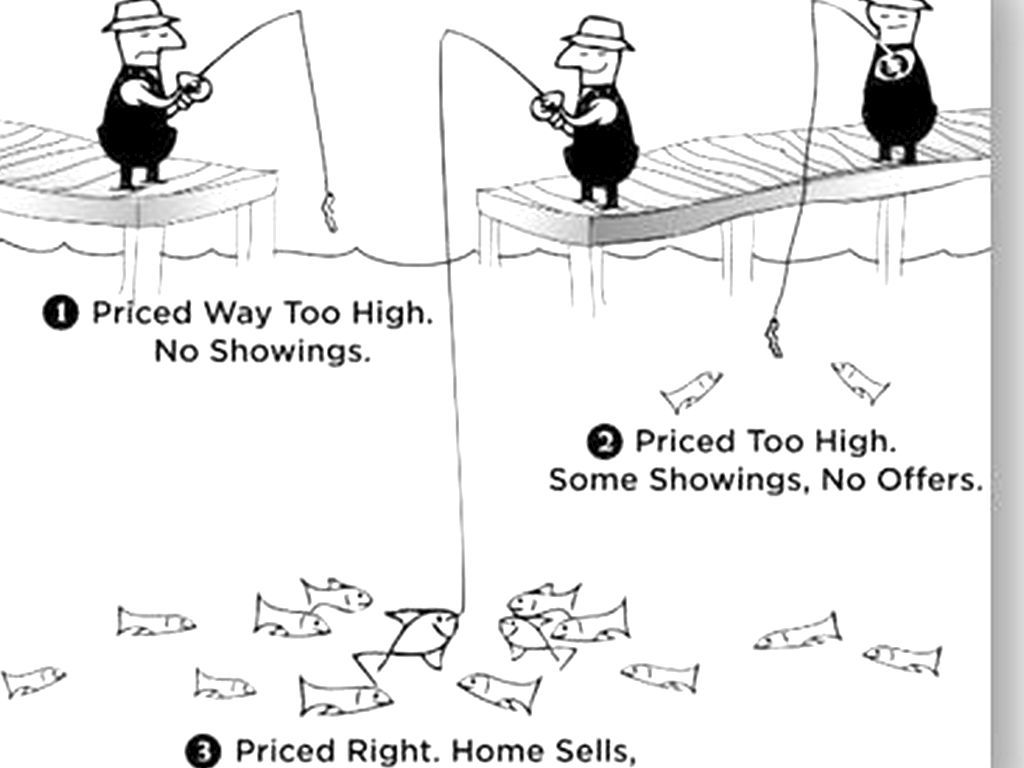 ❶ Priced Way Too High. No Showings.

❷ Priced Too High. Some Showings, No Offers.

❸ Priced Right. Home Sells,