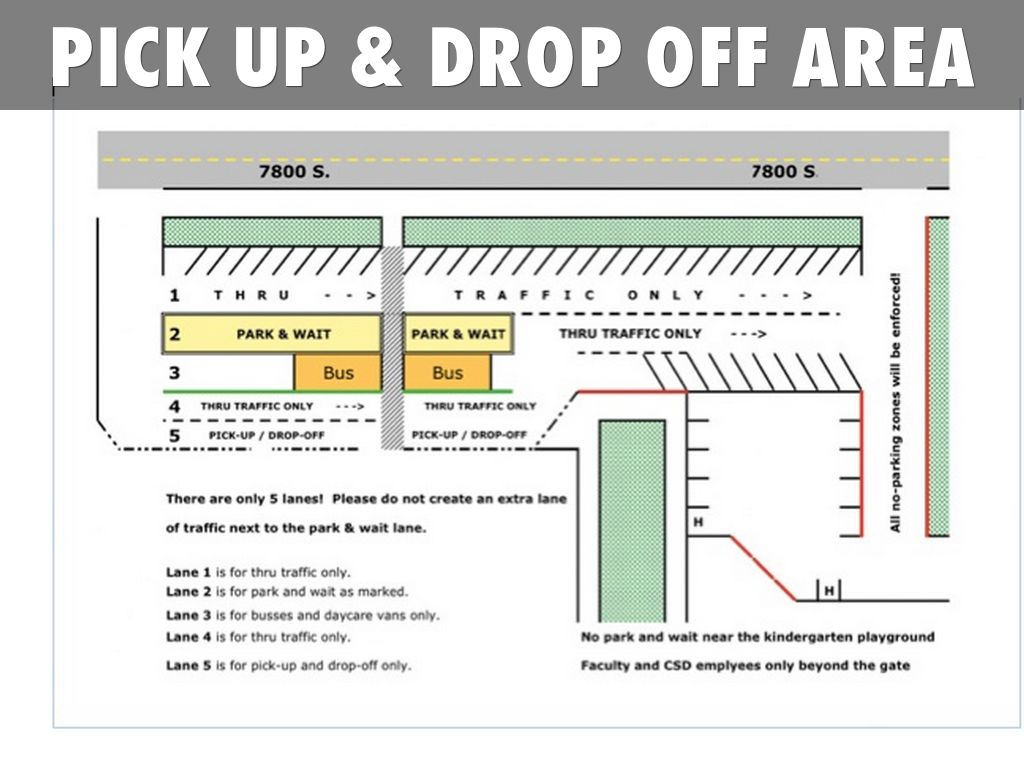 PICK UP & DROP OFF AREA

7800 S.

7800 S

1 THRU - - > TRAFFIC ONLY - - - >

2 PARK & WAIT

PARK & WAIT

THRU TRAFFIC ONLY - - ->

3 Bus

Bus

4 THRU TRAFFIC ONLY - - ->

THRU TRAFFIC ONLY

5 PICK-UP / DROP-OFF

PICK-UP / DROP-OFF

All no-parking zones will be enforced!

H

H

There are only 5 lanes! Please do not create an extra lane of traffic next to the park & wait lane.

Lane 1 is for thru traffic only.
Lane 2 is for park and wait as marked.
Lane 3 is for busses and daycare vans only.
Lane 4 is for thru traffic only.
Lane 5 is for pick-up and drop-off only.

No park and wait near the kindergarten playground

Faculty and CSD emplyees only beyond the gate