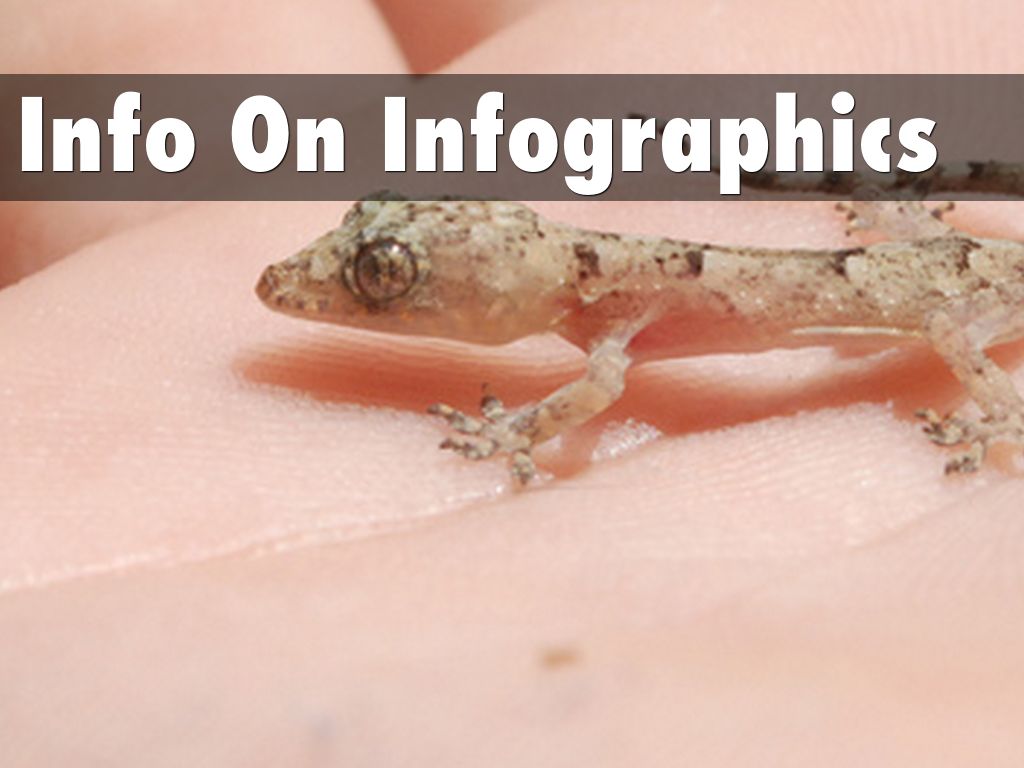 Info On Infographics