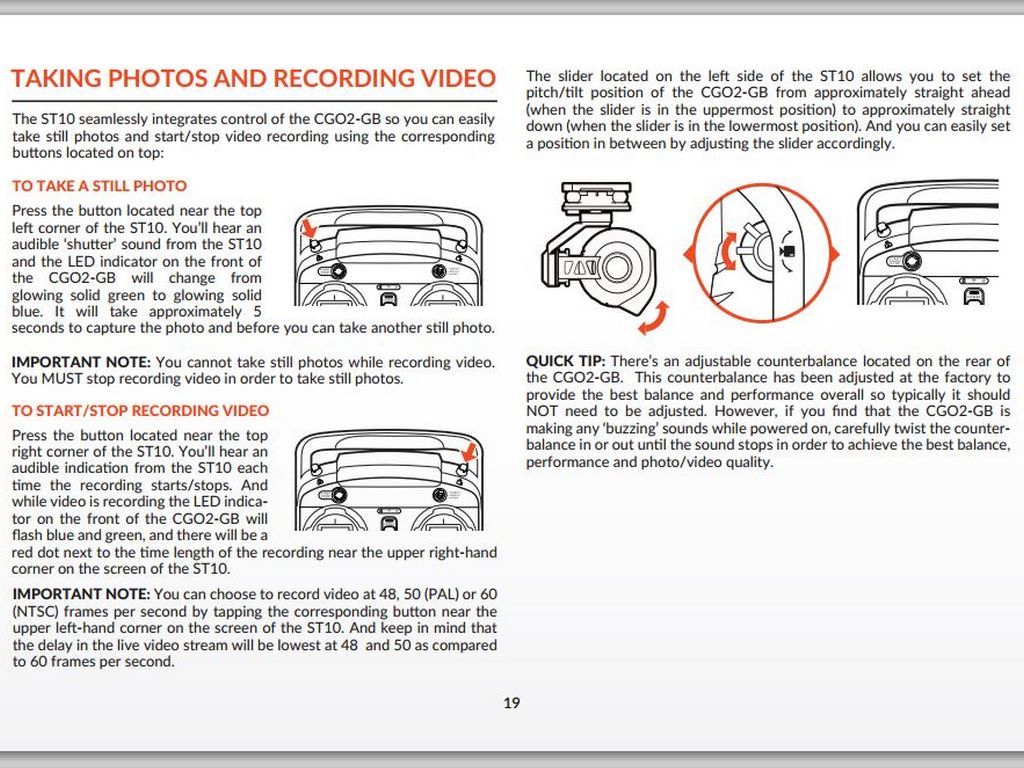 TAKING PHOTOS AND RECORDING VIDEO

The ST10 seamlessly integrates control of the CGO2-GB so you can easily take still photos and start/stop video recording using the corresponding buttons located on top:

TO TAKE A STILL PHOTO

Press the button located near the top left corner of the ST10. You'll hear an audible 'shutter' sound from the ST10 and the LED indicator on the front of the CGO2-GB will change from glowing solid green to glowing solid blue. It will take approximately 5 seconds to capture the photo and before you can take another still photo.

IMPORTANT NOTE: You cannot take still photos while recording video. You MUST stop recording video in order to take still photos.

TO START/STOP RECORDING VIDEO

Press the button located near the top right corner of the ST10. You'll hear an audible indication from the ST10 each time the recording starts/stops. And while video is recording the LED indicator on the front of the CGO2-GB will flash blue and green, and there will be a red dot next to the time length of the recording near the upper right-hand corner on the screen of the ST10.

IMPORTANT NOTE: You can choose to record video at 48, 50 (PAL) or 60 (NTSC) frames per second by tapping the corresponding button near the upper left-hand corner on the screen of the ST10. And keep in mind that the delay in the live video stream will be lowest at 48 and 50 as compared to 60 frames per second.

The slider located on the left side of the ST10 allows you to set the pitch/tilt position of the CGO2-GB from approximately straight ahead (when the slider is in the uppermost position) to approximately straight down (when the slider is in the lowermost position). And you can easily set a position in between by adjusting the slider accordingly.

QUICK TIP: There's an adjustable counterbalance located on the rear of the CGO2-GB. This counterbalance has been adjusted at the factory to provide the best balance and performance overall so typically it should NOT need to be adjusted. However, if you find that the CGO2-GB is making any 'buzzing' sounds while powered on, carefully twist the counterbalance in or out until the sound stops in order to achieve the best balance, performance and photo/video quality.

19