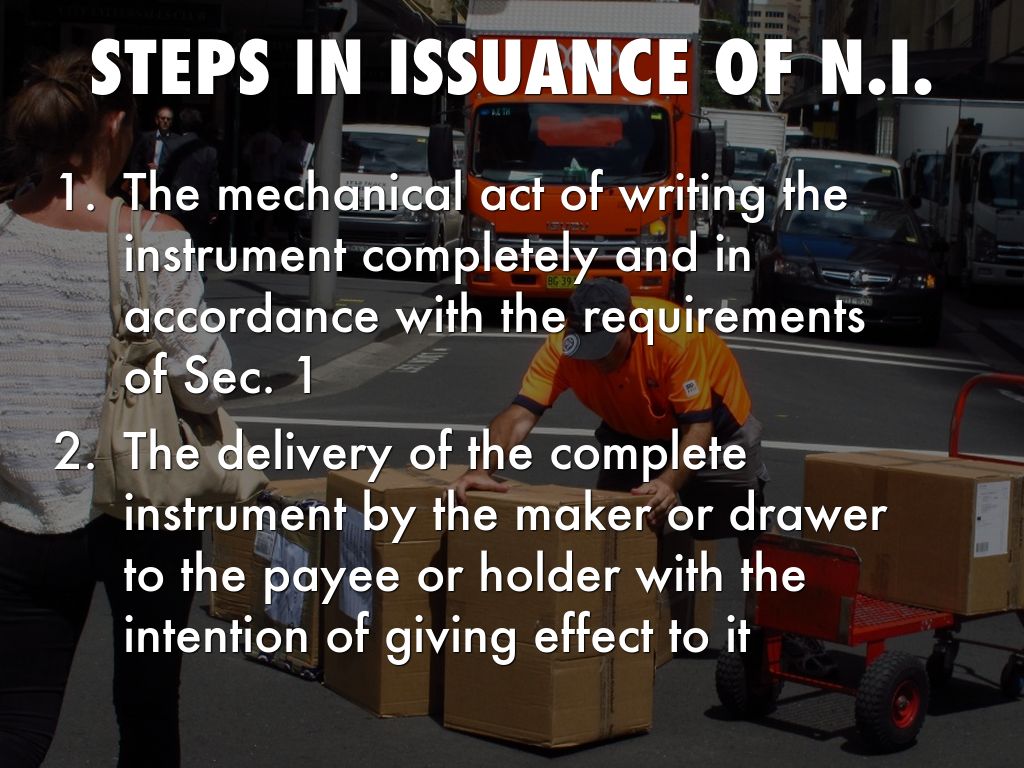 STEPS IN ISSUANCE OF N.I.

1. The mechanical act of writing the instrument completely and in accordance with the requirements of Sec. 1

2. The delivery of the complete instrument by the maker or drawer to the payee or holder with the intention of giving effect to it