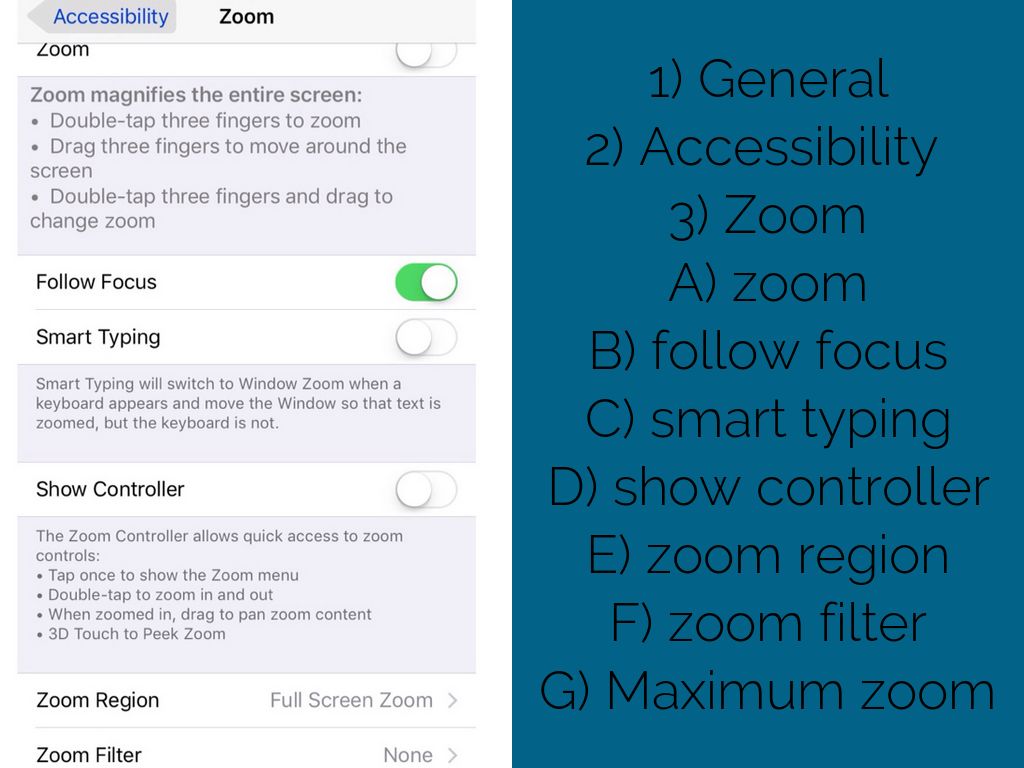 Accessibility Zoom

Zoom

Zoom magnifies the entire screen:
• Double-tap three fingers to zoom
• Drag three fingers to move around the screen
• Double-tap three fingers and drag to change zoom

Follow Focus

Smart Typing

Smart Typing will switch to Window Zoom when a keyboard appears and move the Window so that text is zoomed, but the keyboard is not.

Show Controller

The Zoom Controller allows quick access to zoom controls:
• Tap once to show the Zoom menu
• Double-tap to zoom in and out
• When zoomed in, drag to pan zoom content
• 3D Touch to Peek Zoom

Zoom Region Full Screen Zoom

Zoom Filter None

1) General
2) Accessibility
3) Zoom
A) zoom
B) follow focus
C) smart typing
D) show controller
E) zoom region
F) zoom filter
G) Maximum zoom