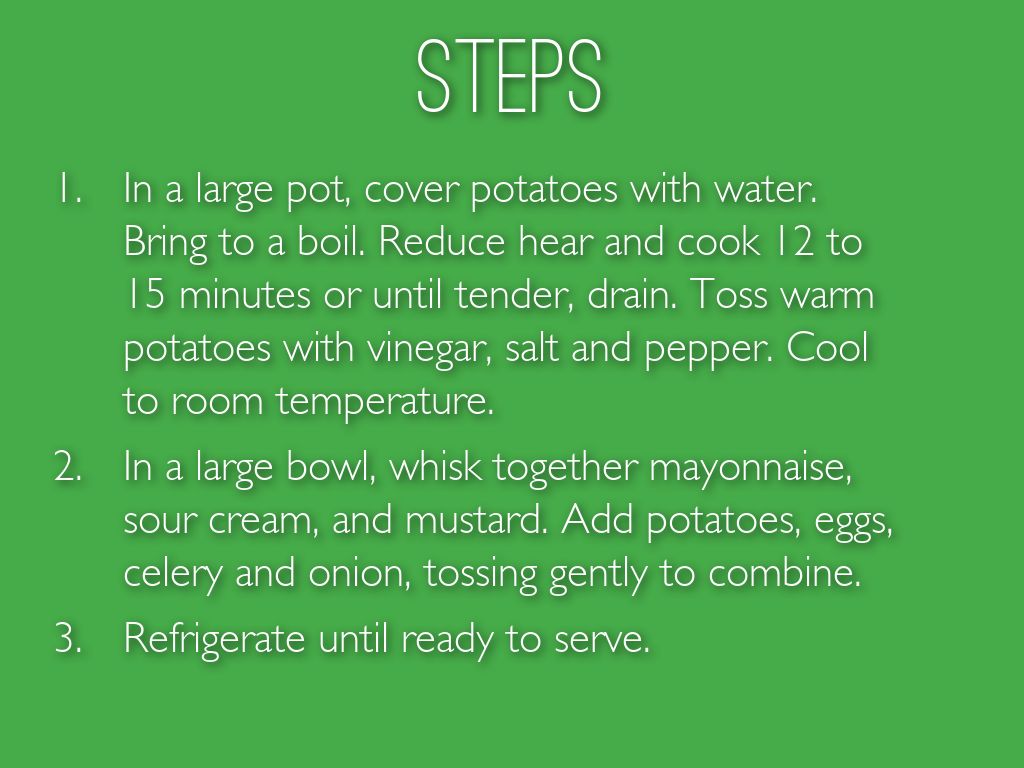 STEPS

1. In a large pot, cover potatoes with water. Bring to a boil. Reduce hear and cook 12 to 15 minutes or until tender, drain. Toss warm potatoes with vinegar, salt and pepper. Cool to room temperature.

2. In a large bowl, whisk together mayonnaise, sour cream, and mustard. Add potatoes, eggs, celery and onion, tossing gently to combine.

3. Refrigerate until ready to serve.