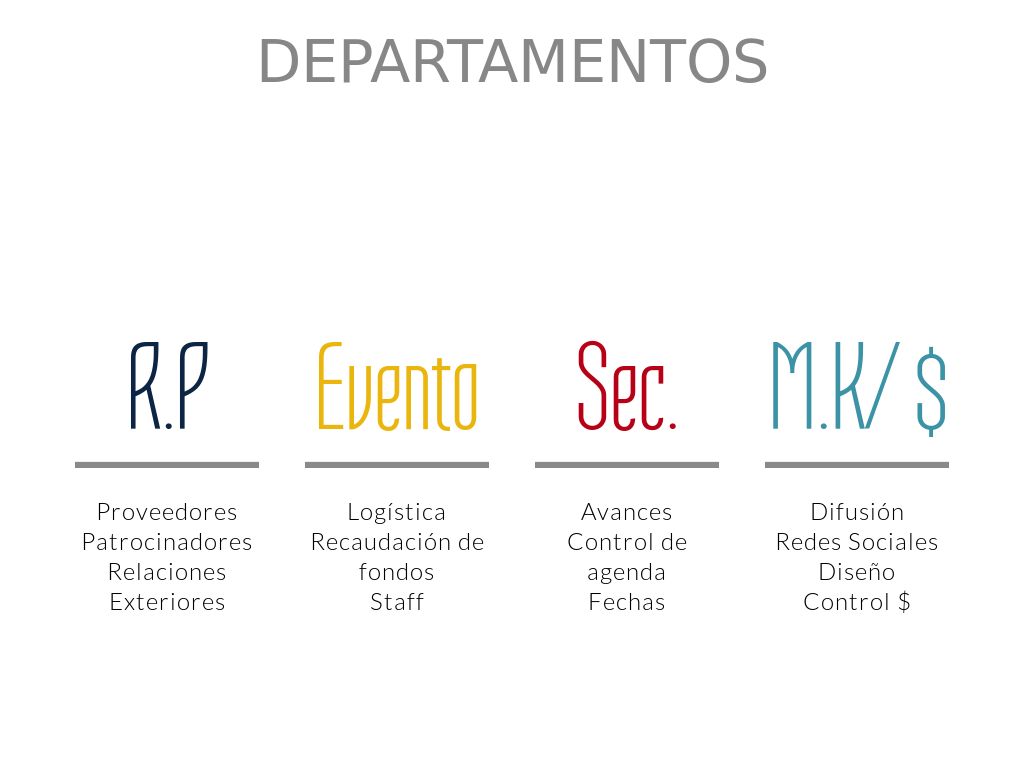 DEPARTAMENTOS

R.P

Proveedores
Patrocinadores
Relaciones
Exteriores

Evento

Logística
Recaudación de fondos
Staff

Sec.

Avances
Control de agenda
Fechas

M.K/ $

Difusión
Redes Sociales
Diseño
Control $