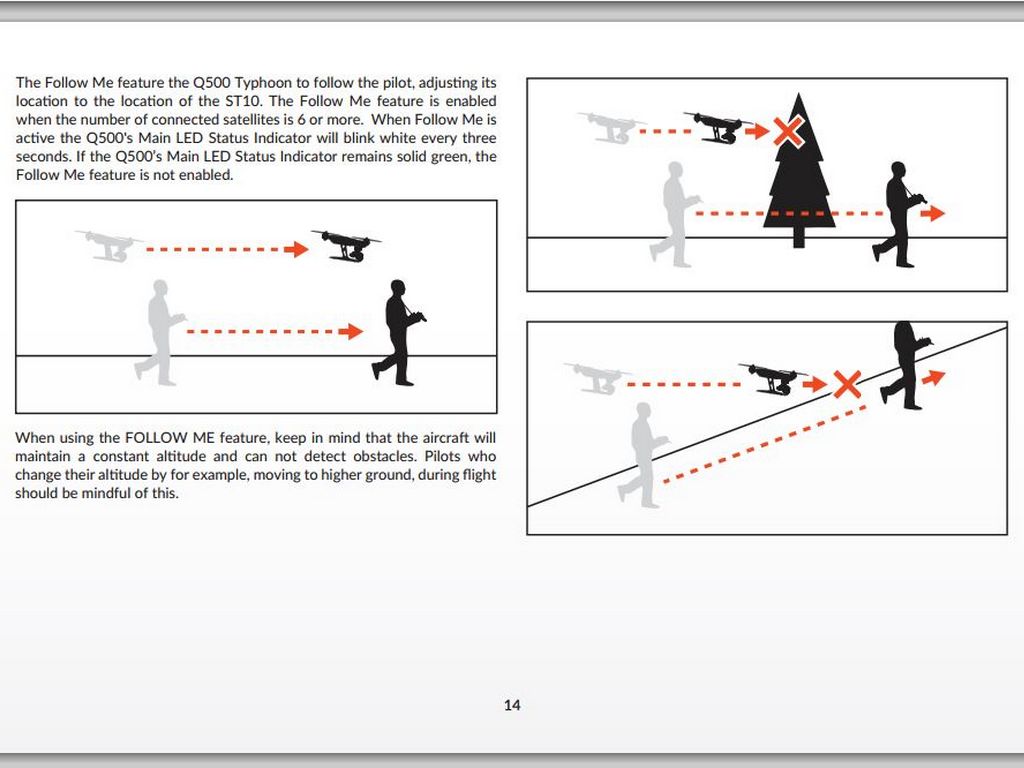 The Follow Me feature the Q500 Typhoon to follow the pilot, adjusting its location to the location of the ST10. The Follow Me feature is enabled when the number of connected satellites is 6 or more. When Follow Me is active the Q500's Main LED Status Indicator will blink white every three seconds. If the Q500's Main LED Status Indicator remains solid green, the Follow Me feature is not enabled.

When using the FOLLOW ME feature, keep in mind that the aircraft will maintain a constant altitude and can not detect obstacles. Pilots who change their altitude by for example, moving to higher ground, during flight should be mindful of this.

14