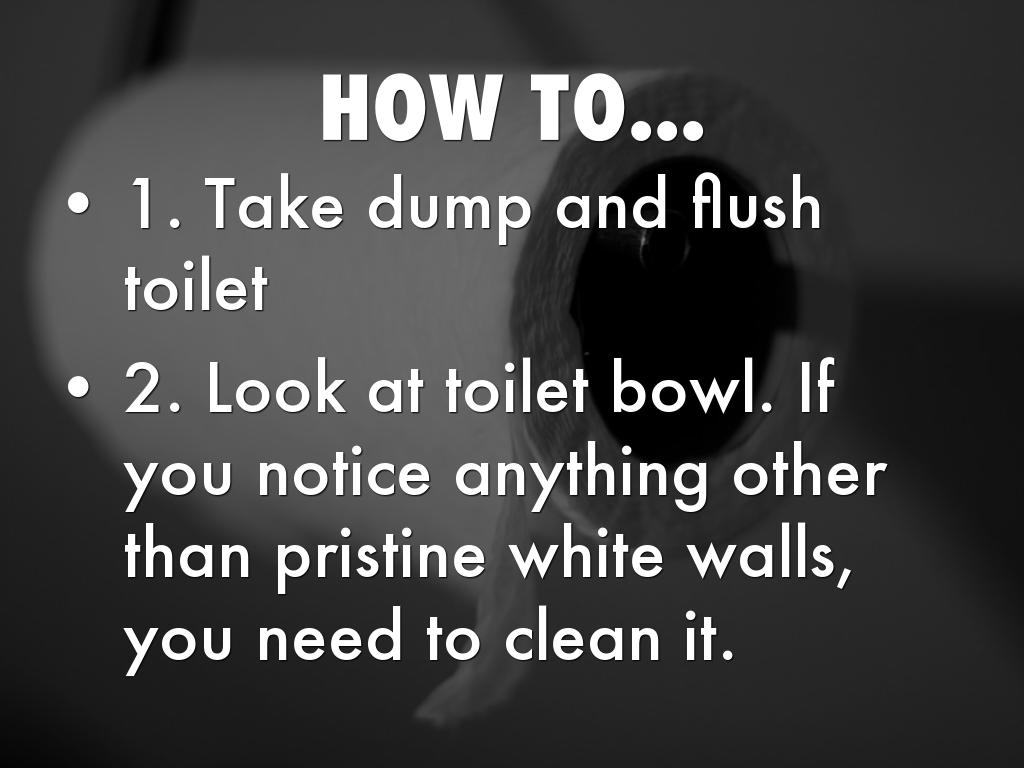 HOW TO...

• 1. Take dump and flush toilet

• 2. Look at toilet bowl. If you notice anything other than pristine white walls, you need to clean it.