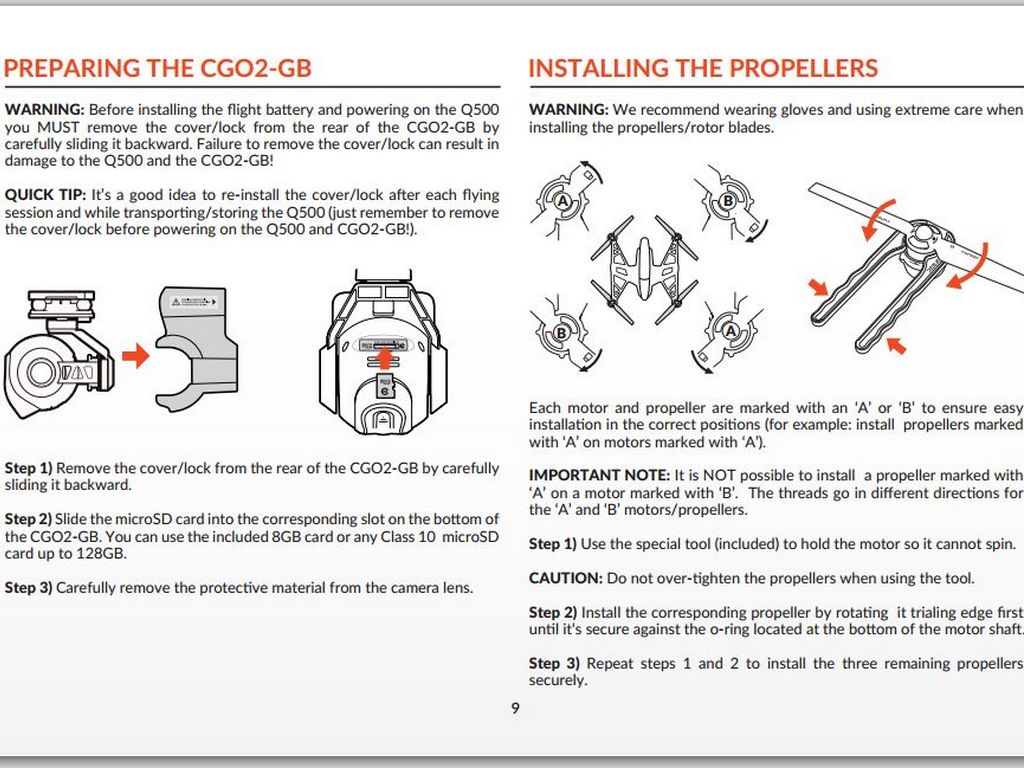 PREPARING THE CGO2-GB

WARNING: Before installing the flight battery and powering on the Q500 you MUST remove the cover/lock from the rear of the CGO2-GB by carefully sliding it backward. Failure to remove the cover/lock can result in damage to the Q500 and the CGO2-GB!

QUICK TIP: It's a good idea to re-install the cover/lock after each flying session and while transporting/storing the Q500 (just remember to remove the cover/lock before powering on the Q500 and CGO2-GB!).

Step 1) Remove the cover/lock from the rear of the CGO2-GB by carefully sliding it backward.

Step 2) Slide the microSD card into the corresponding slot on the bottom of the CGO2-GB. You can use the included 8GB card or any Class 10 microSD card up to 128GB.

Step 3) Carefully remove the protective material from the camera lens.

INSTALLING THE PROPELLERS

WARNING: We recommend wearing gloves and using extreme care when installing the propellers/rotor blades.

A

B

B

A

Each motor and propeller are marked with an 'A' or 'B' to ensure easy installation in the correct positions (for example: install propellers marked with 'A' on motors marked with 'A').

IMPORTANT NOTE: It is NOT possible to install a propeller marked with 'A' on a motor marked with 'B'. The threads go in different directions for the 'A' and 'B' motors/propellers.

Step 1) Use the special tool (included) to hold the motor so it cannot spin.

CAUTION: Do not over-tighten the propellers when using the tool.

Step 2) Install the corresponding propeller by rotating it trialing edge first until it's secure against the o-ring located at the bottom of the motor shaft.

Step 3) Repeat steps 1 and 2 to install the three remaining propellers securely.

9