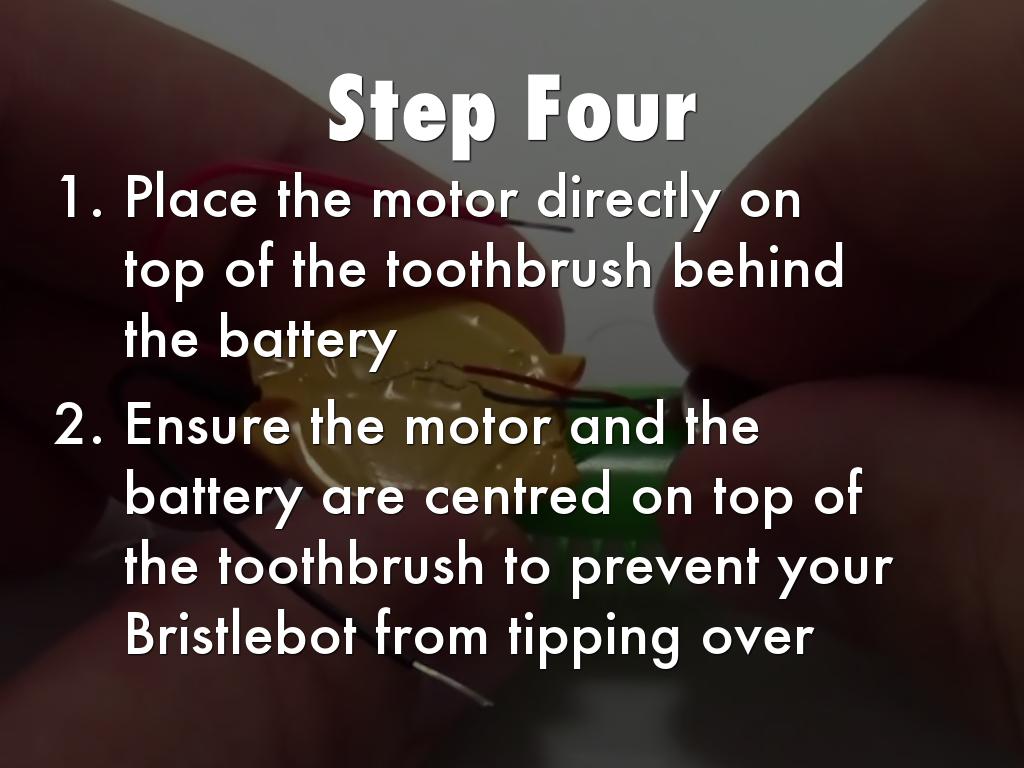 Step Four

1. Place the motor directly on top of the toothbrush behind the battery
2. Ensure the motor and the battery are centred on top of the toothbrush to prevent your Bristlebot from tipping over