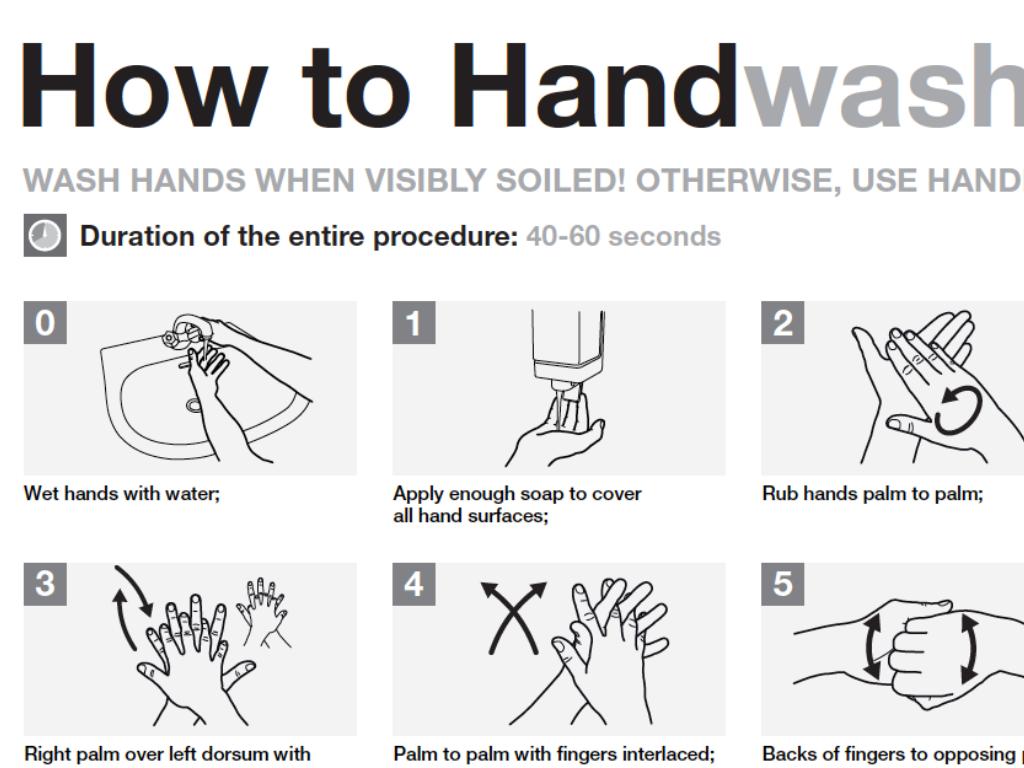 How to Handwash

WASH HANDS WHEN VISIBLY SOILED! OTHERWISE, USE HAND

Duration of the entire procedure: 40-60 seconds

0

Wet hands with water;

1

Apply enough soap to cover all hand surfaces;

2

Rub hands palm to palm;

3

Right palm over left dorsum with

4

Palm to palm with fingers interlaced;

5

Backs of fingers to opposing