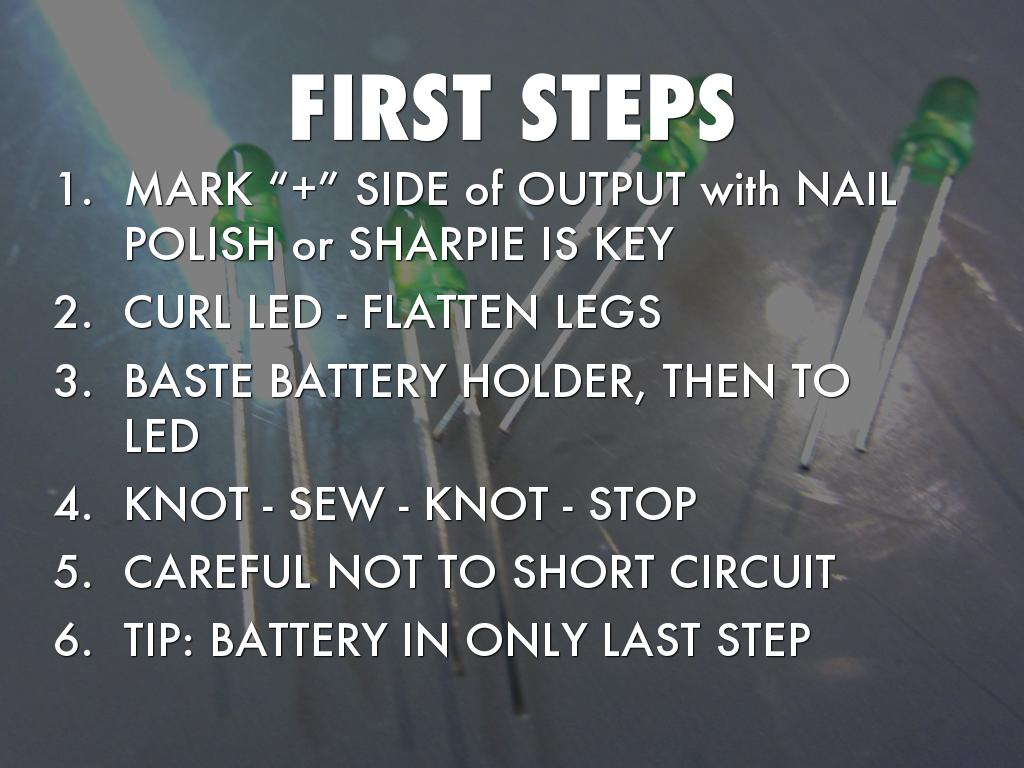 FIRST STEPS

1. MARK “+” SIDE of OUTPUT with NAIL POLISH or SHARPIE IS KEY
2. CURL LED - FLATTEN LEGS
3. BASTE BATTERY HOLDER, THEN TO LED
4. KNOT - SEW - KNOT - STOP
5. CAREFUL NOT TO SHORT CIRCUIT
6. TIP: BATTERY IN ONLY LAST STEP