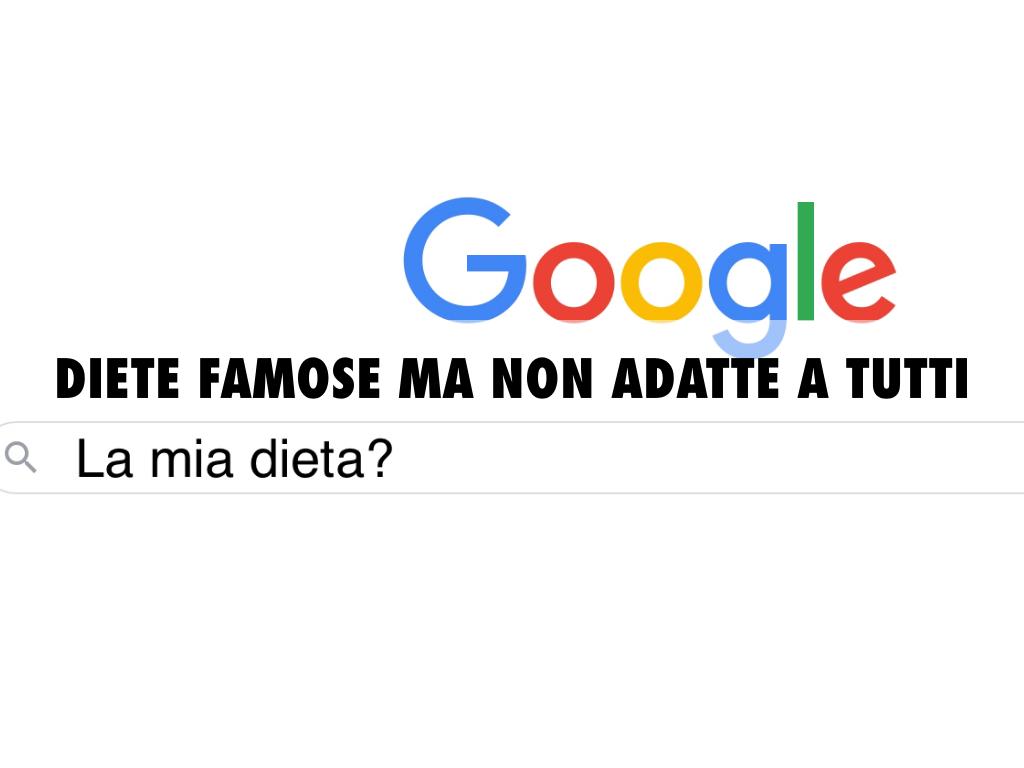 Google

DIETE FAMOSE MA NON ADATTE A TUTTI

La mia dieta?