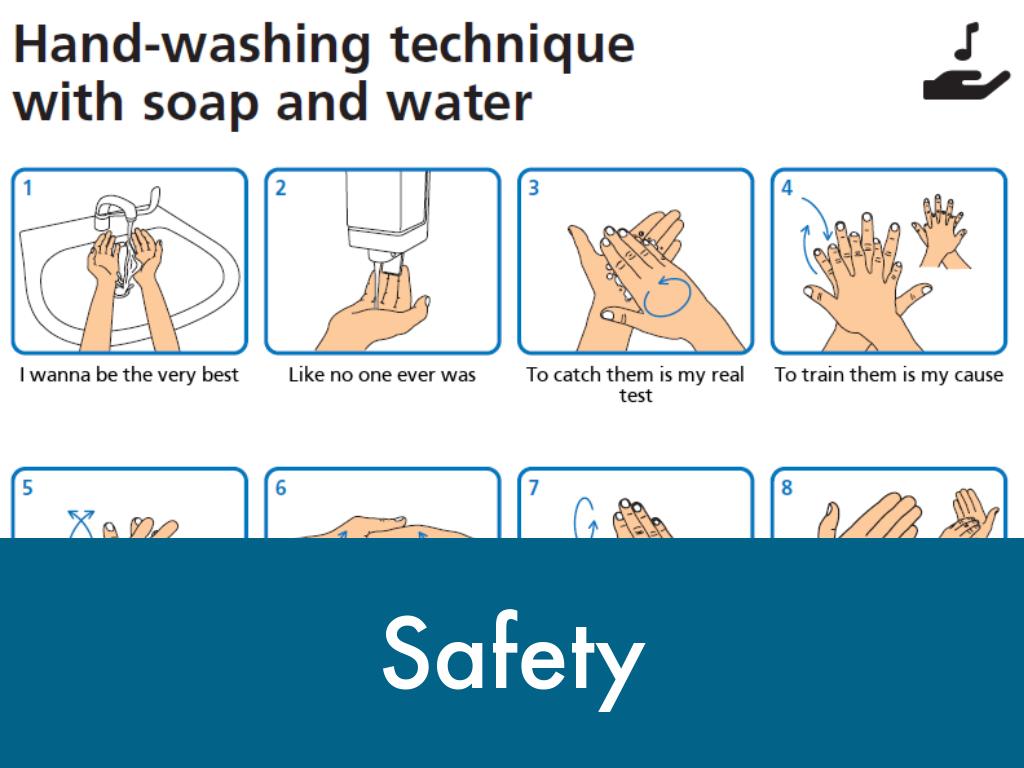 Hand-washing technique with soap and water

1
I wanna be the very best

2
Like no one ever was

3
To catch them is my real test

4
To train them is my cause

5

6

7

8

Safety